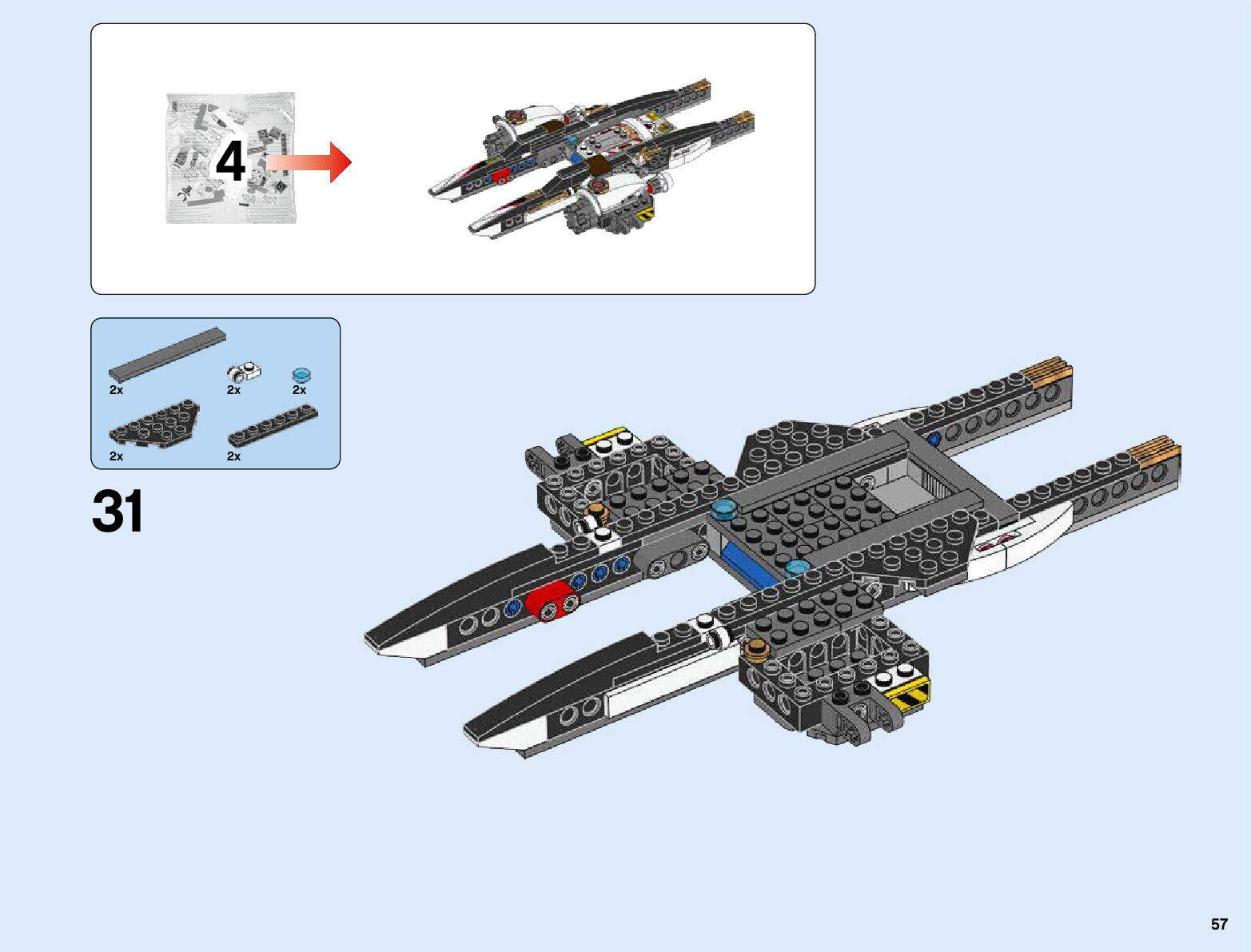 4

2x
2x
2x
2x
2x

31

57