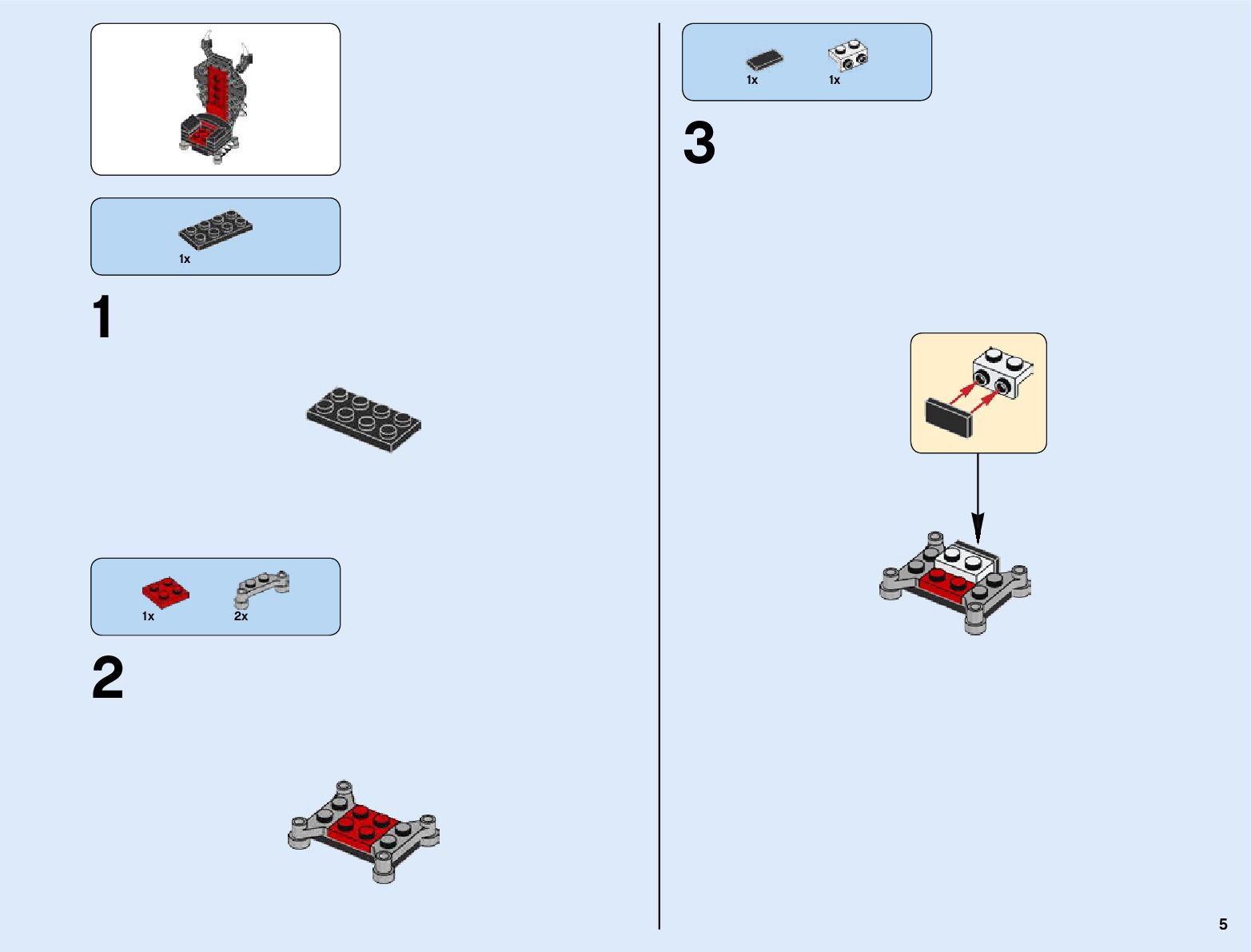 1x

1

1x

2x

2

1x

1x

3

5