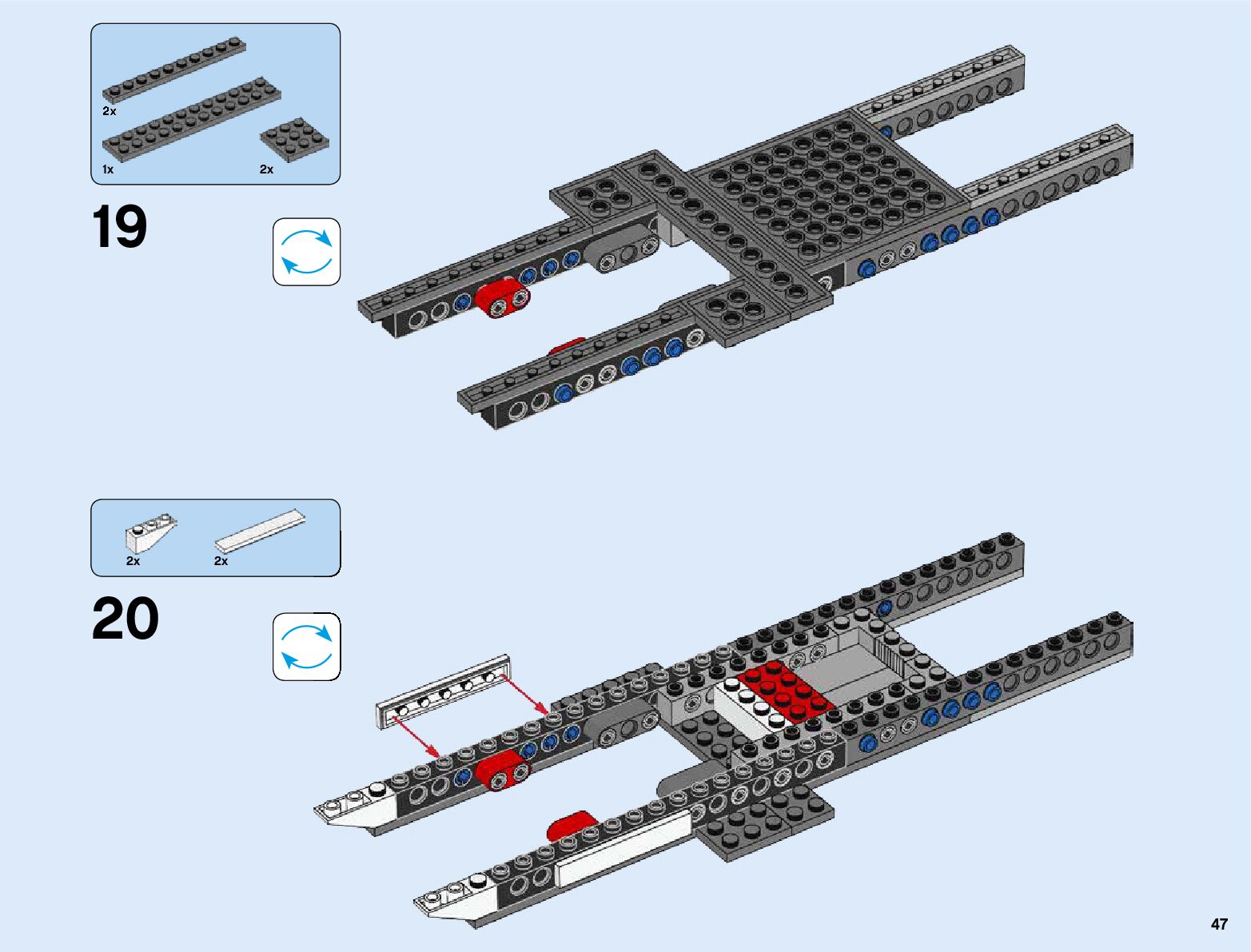 2x
1x
2x

19

2x
2x

20

47