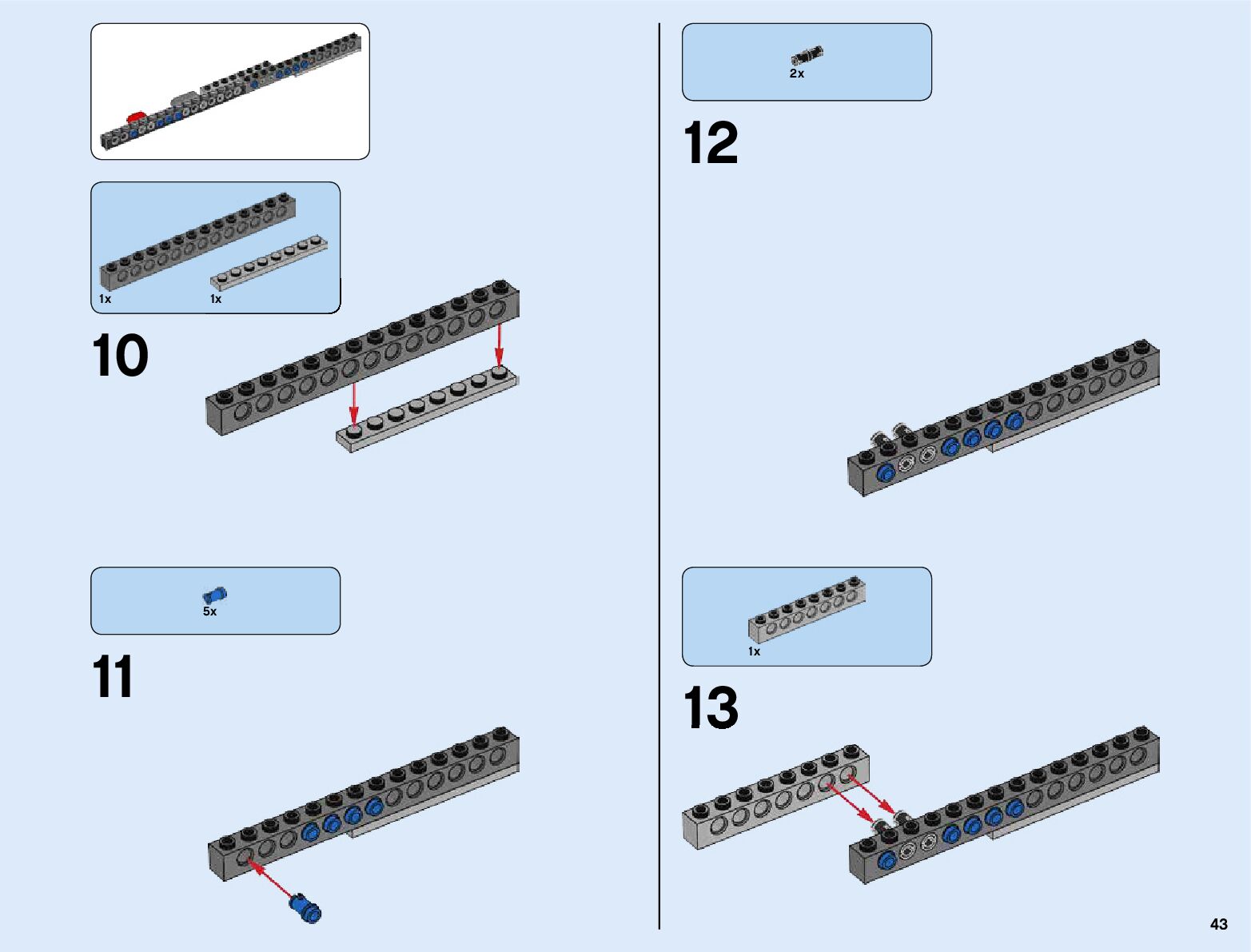 1x 1x

10

5x

11

2x

12

1x

13

43