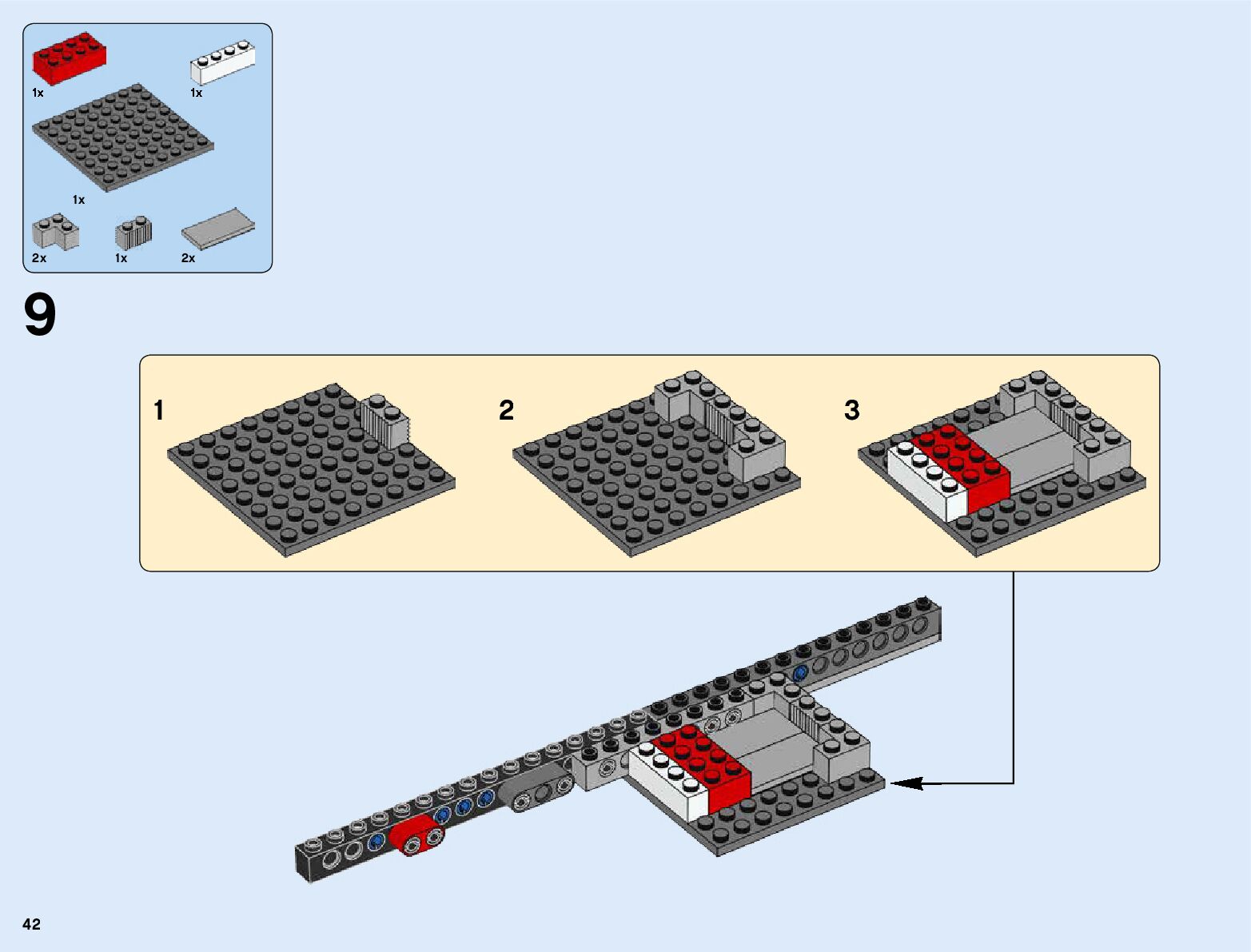 1x
1x
1x
2x
1x
2x

9

1
2
3

42