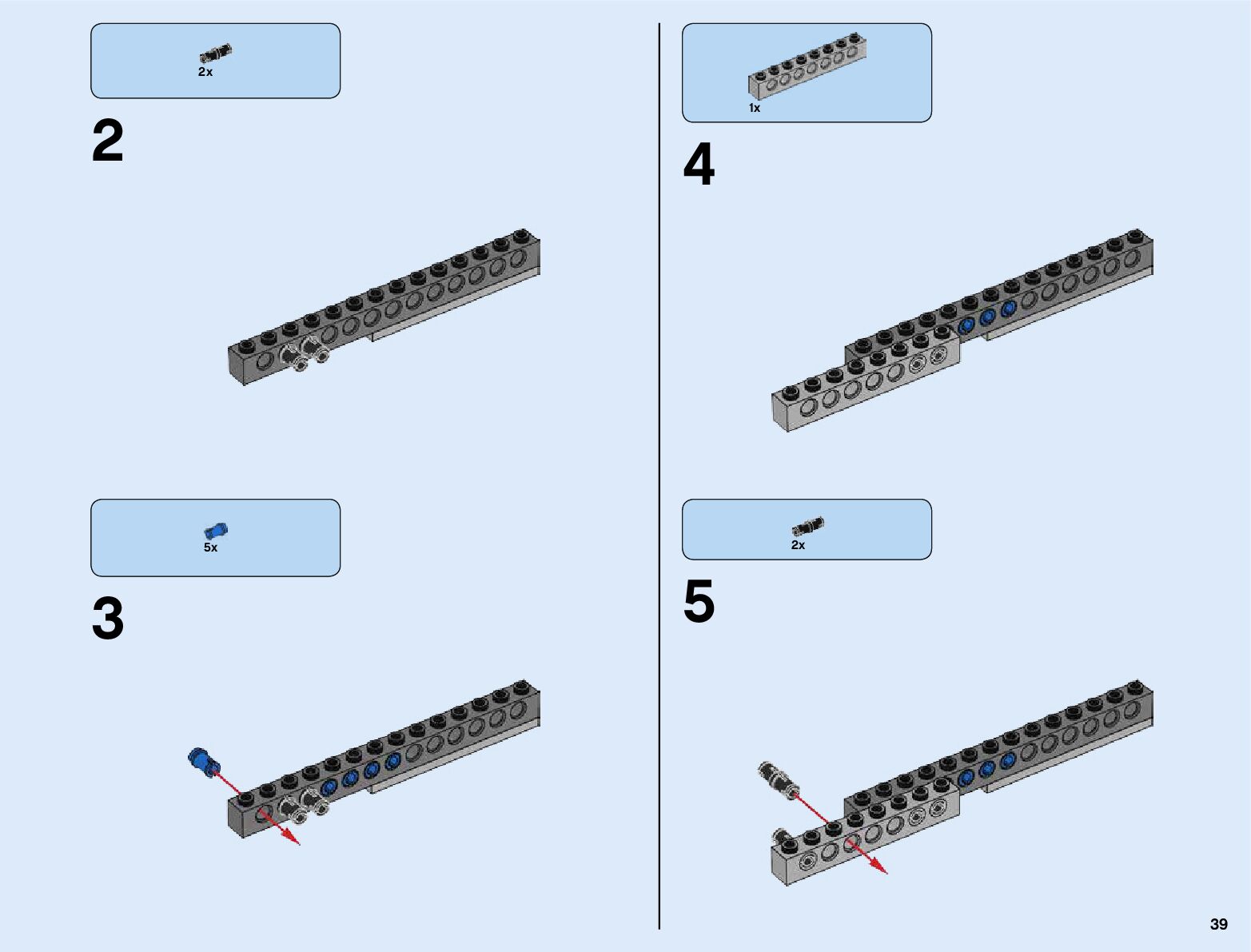 2x

2

5x

3

1x

4

2x

5

39