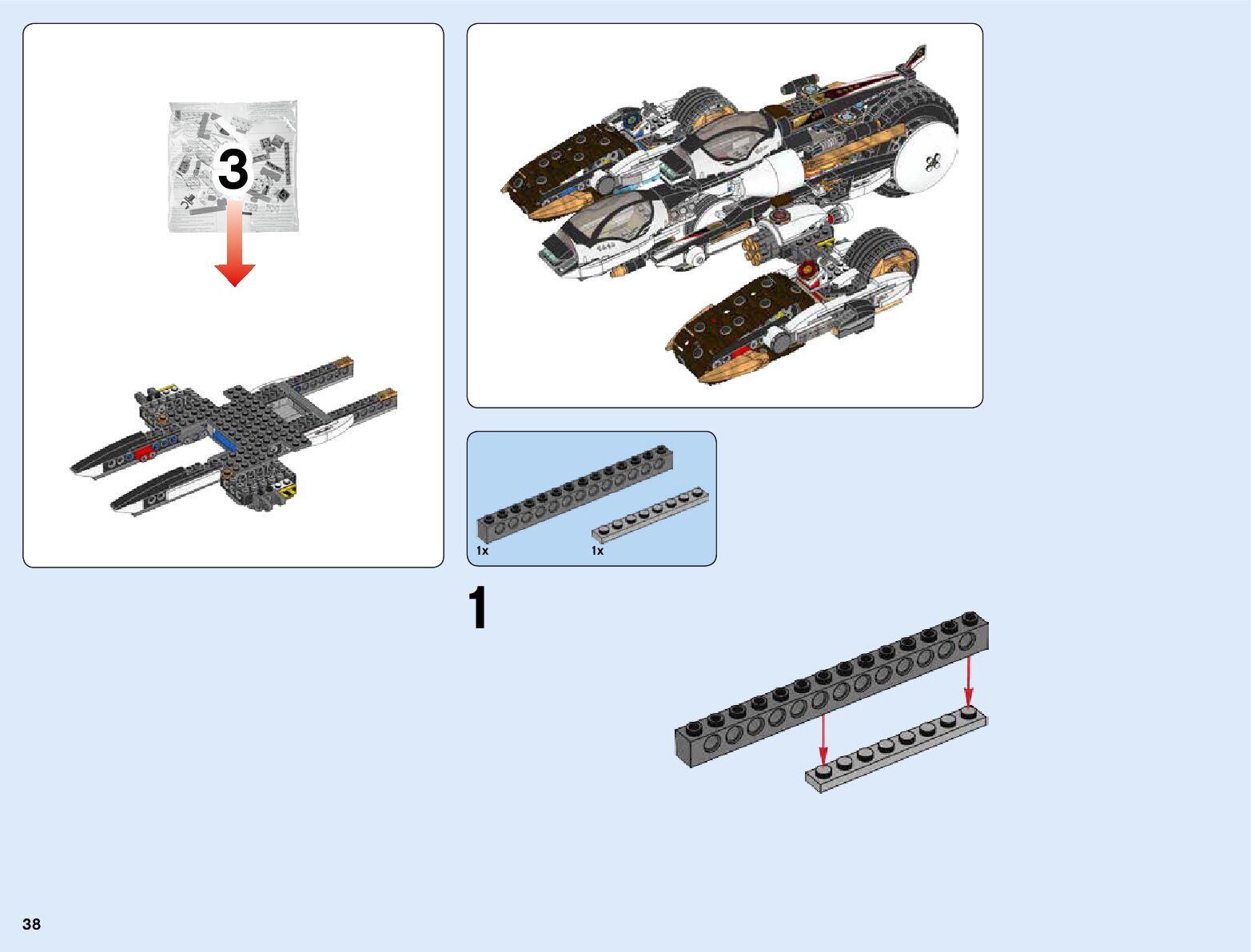 3

1x 1x

1

38