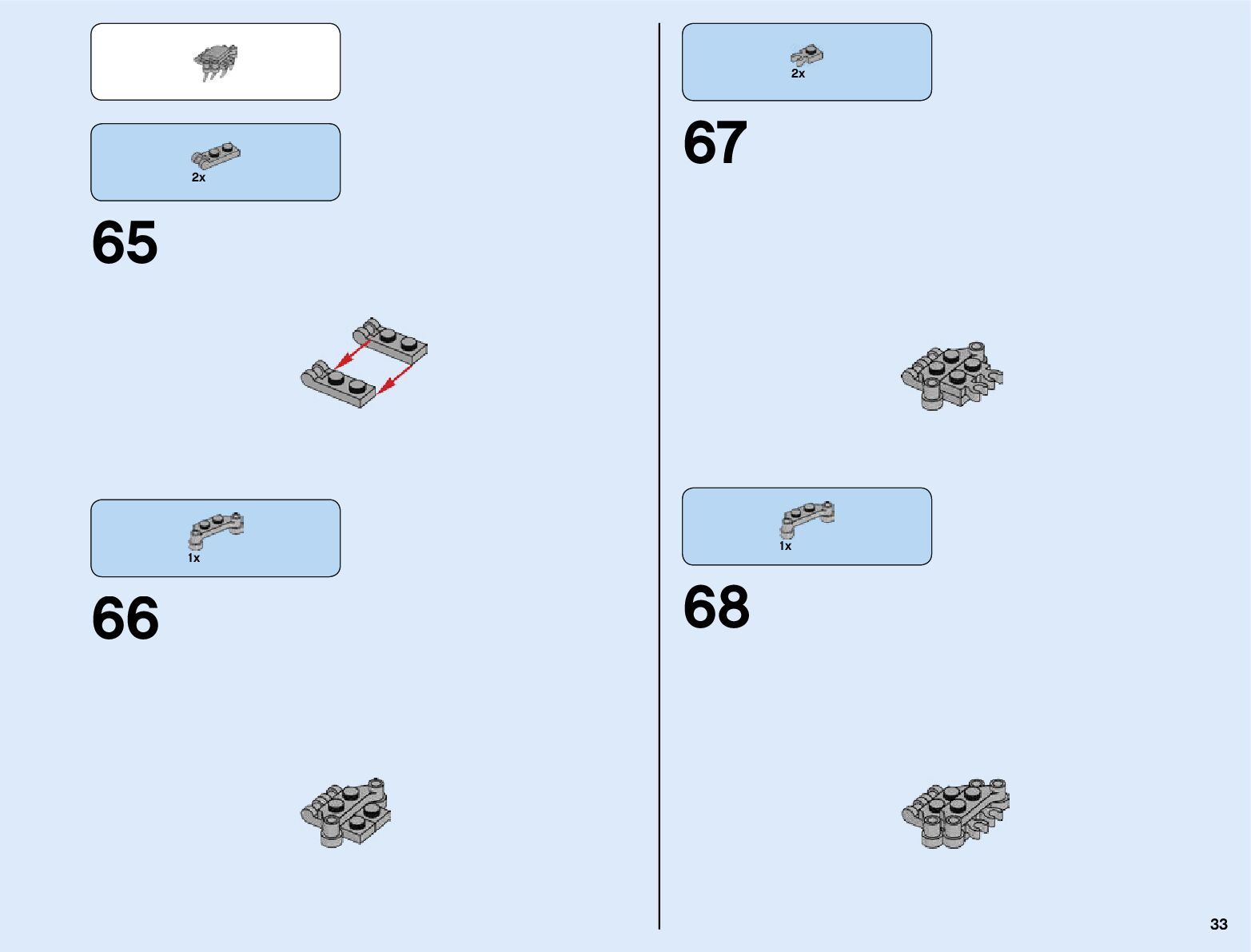 2x

65

1x

66

2x

67

1x

68

33