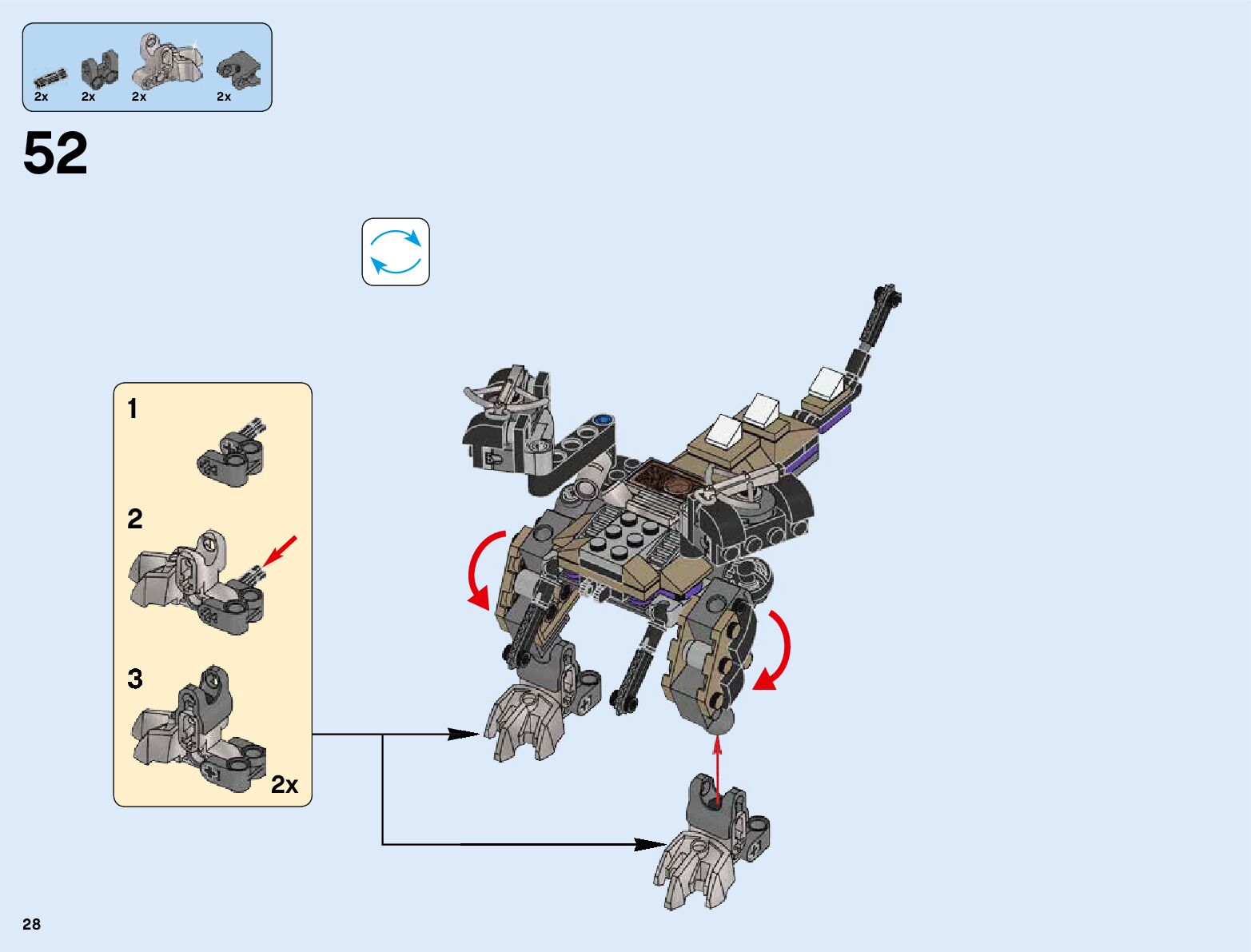 2x 2x 2x 2x

52

1

2

3

2x

28