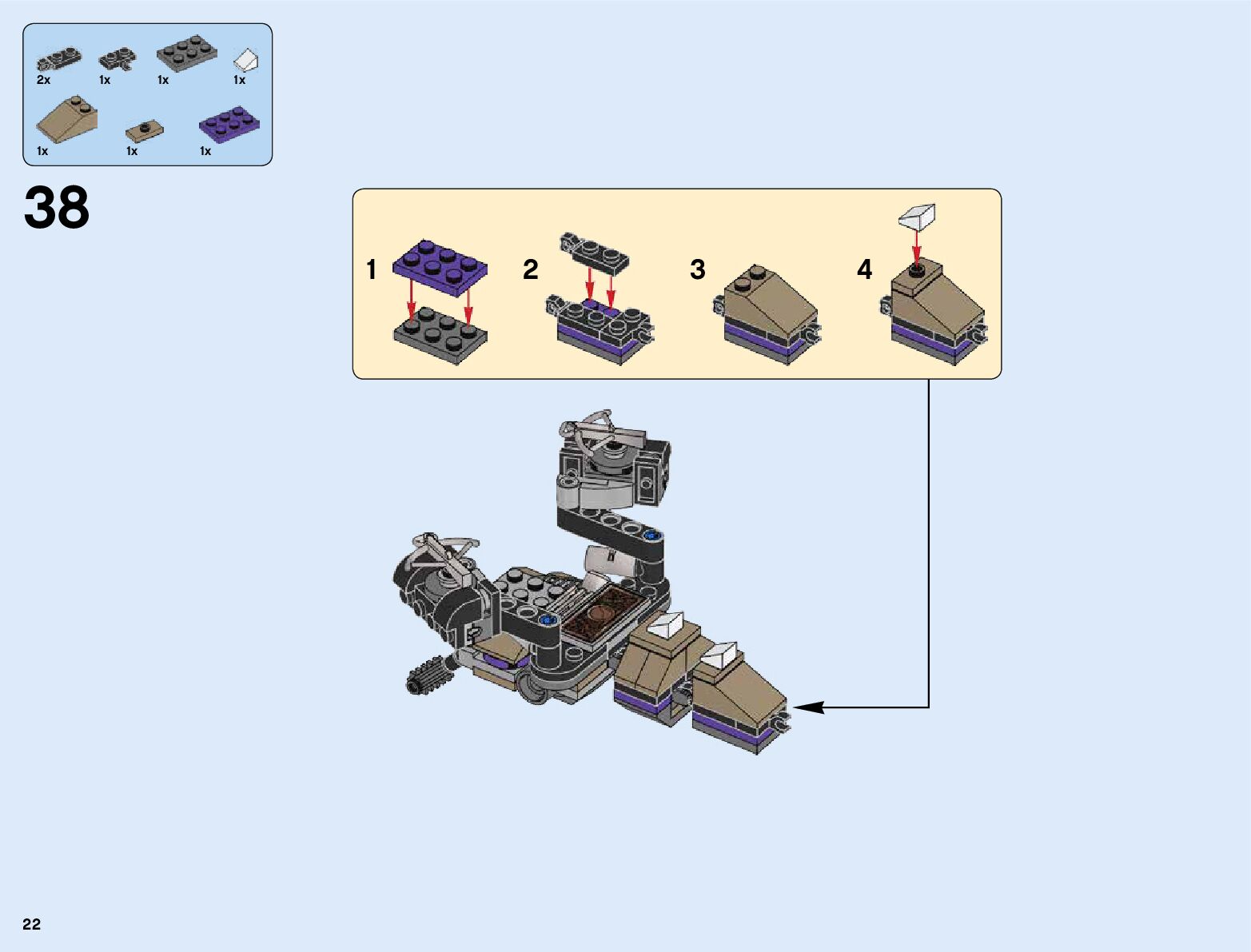 2x 1x 1x 1x

1x 1x 1x

38

1

2

3

4

22