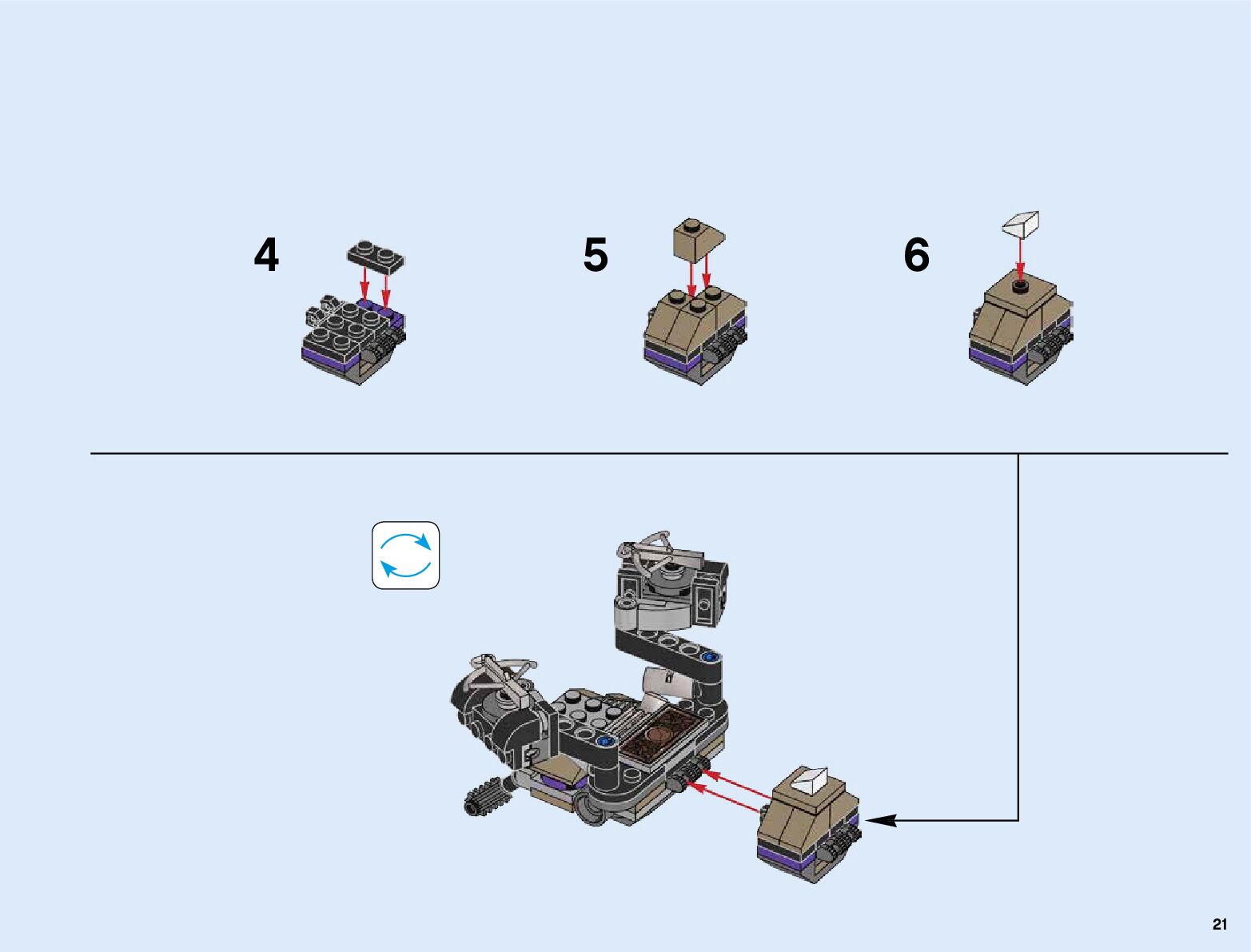 4

5

6

21