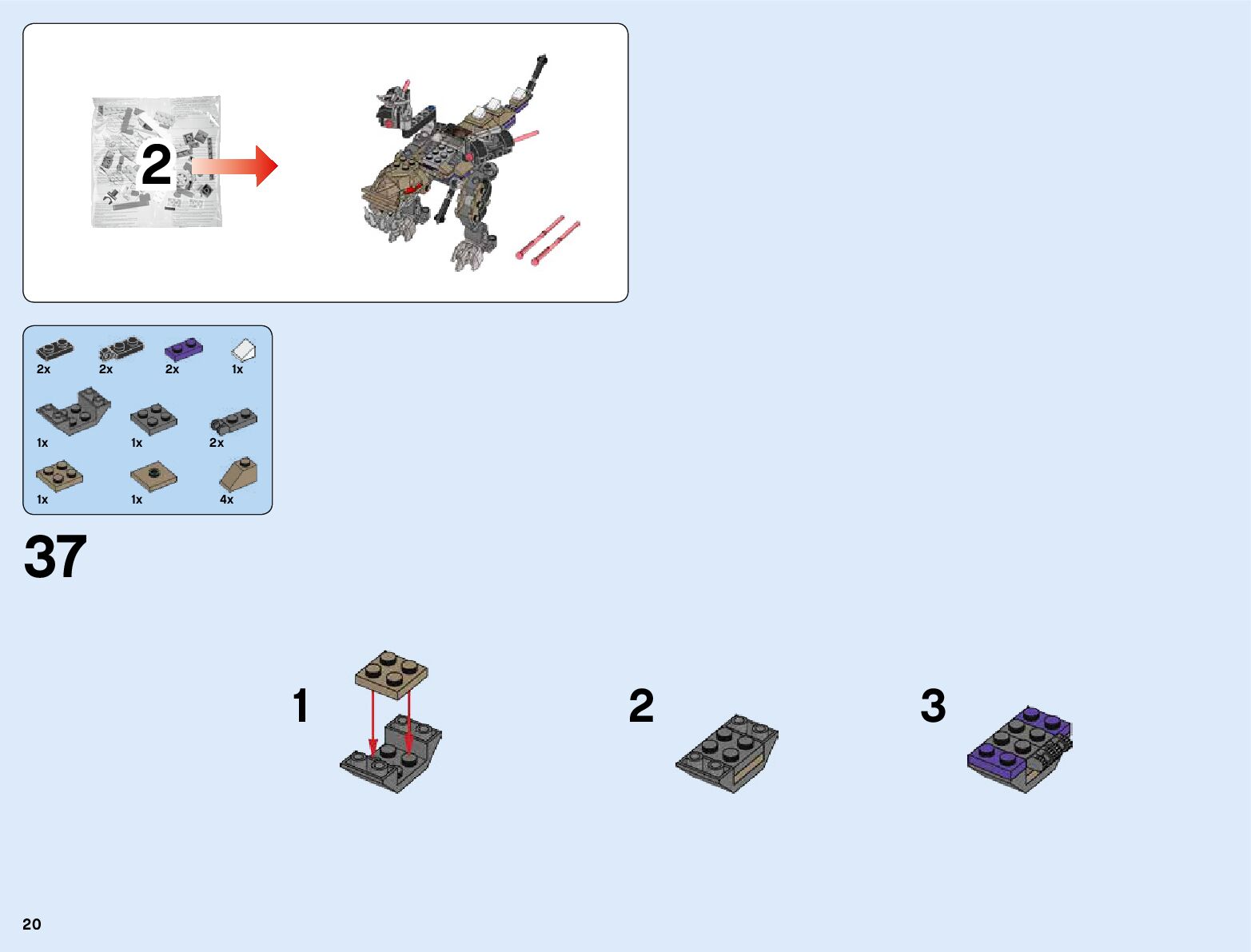 2

2x 2x 2x 1x

1x 1x 2x

1x 1x 4x

37

1

2

3

20