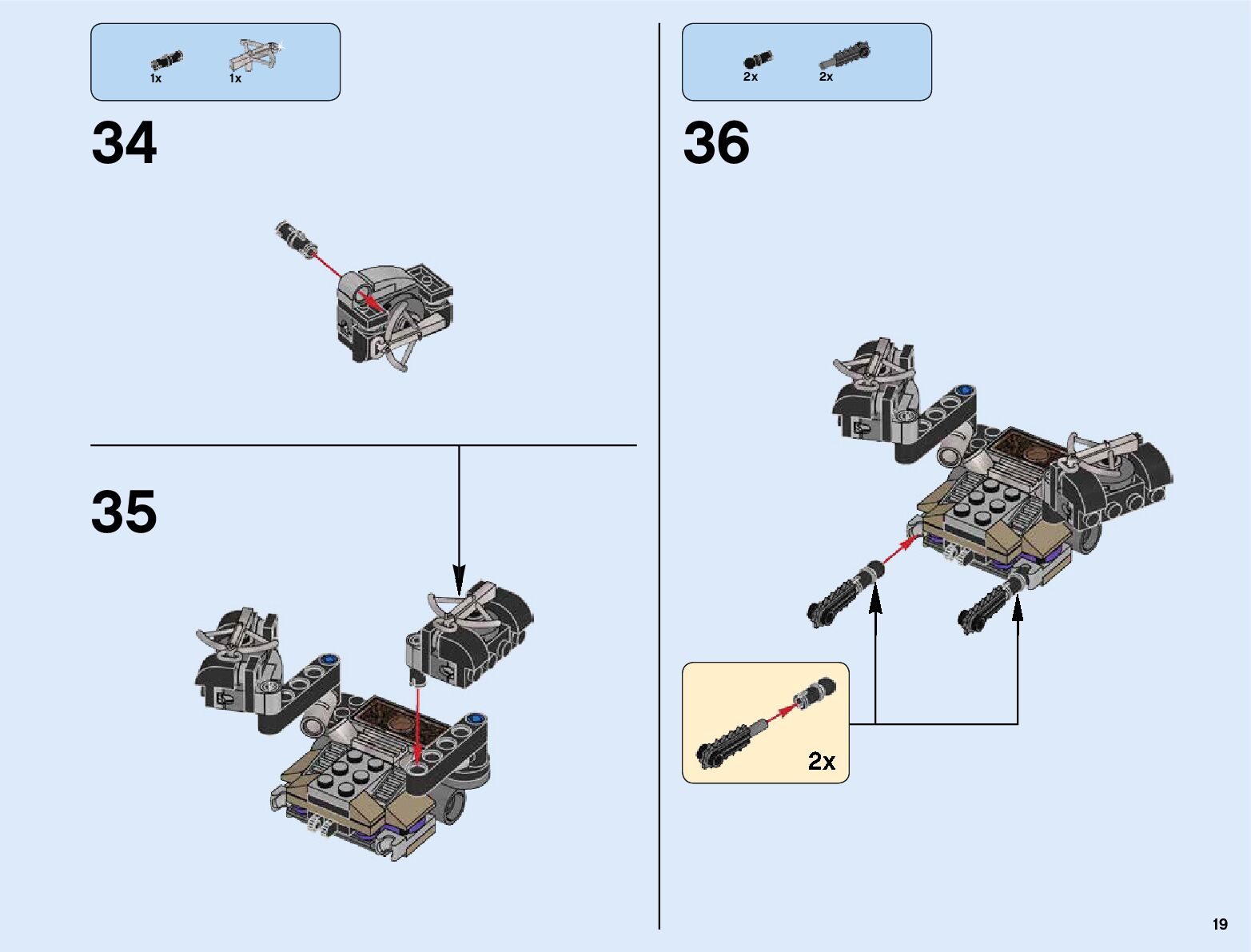 1x 1x

34

35

2x 2x

36

2x

19