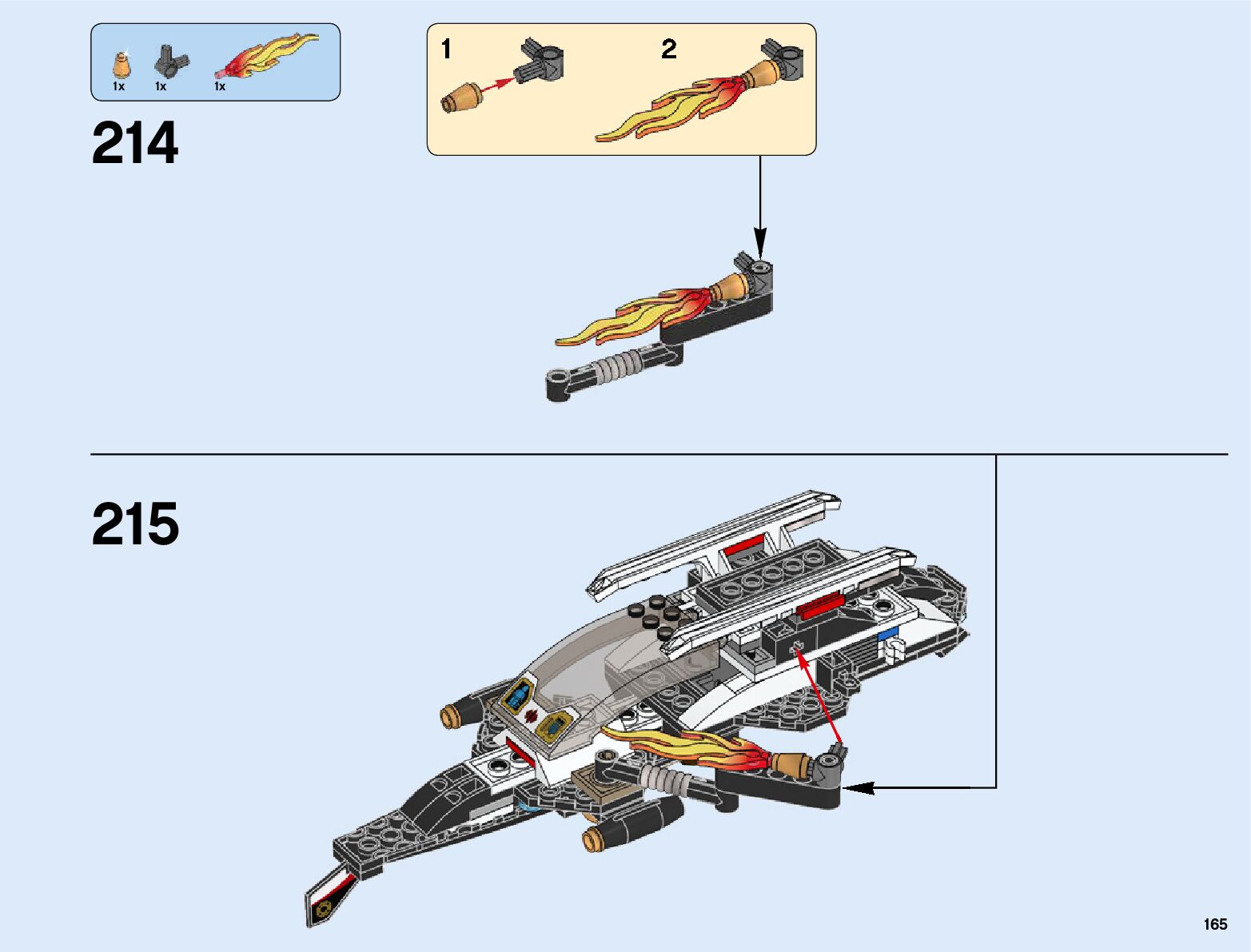 1x 1x 1x

214

1

2

215

165