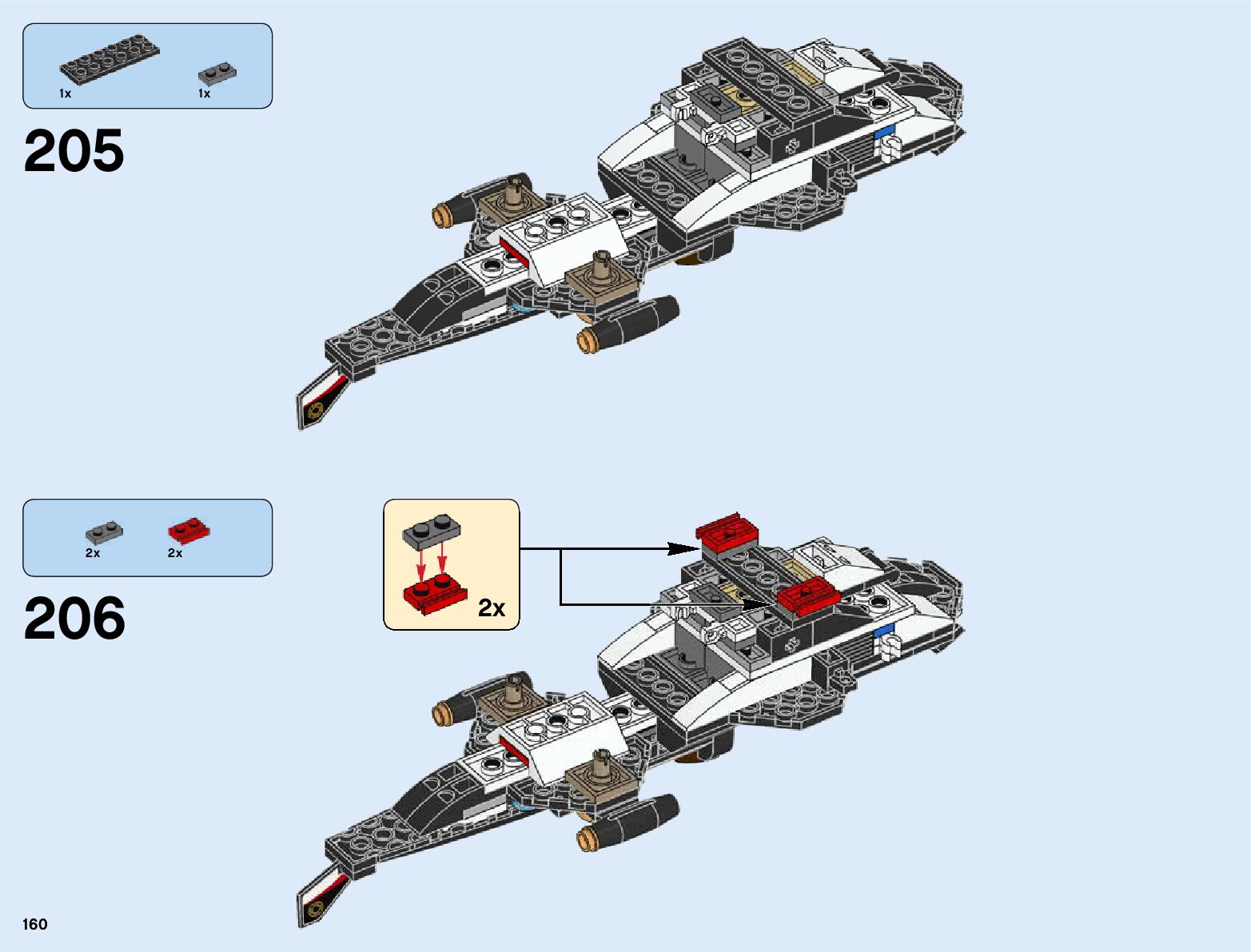 1x
1x

205

2x
2x

206

2x

160