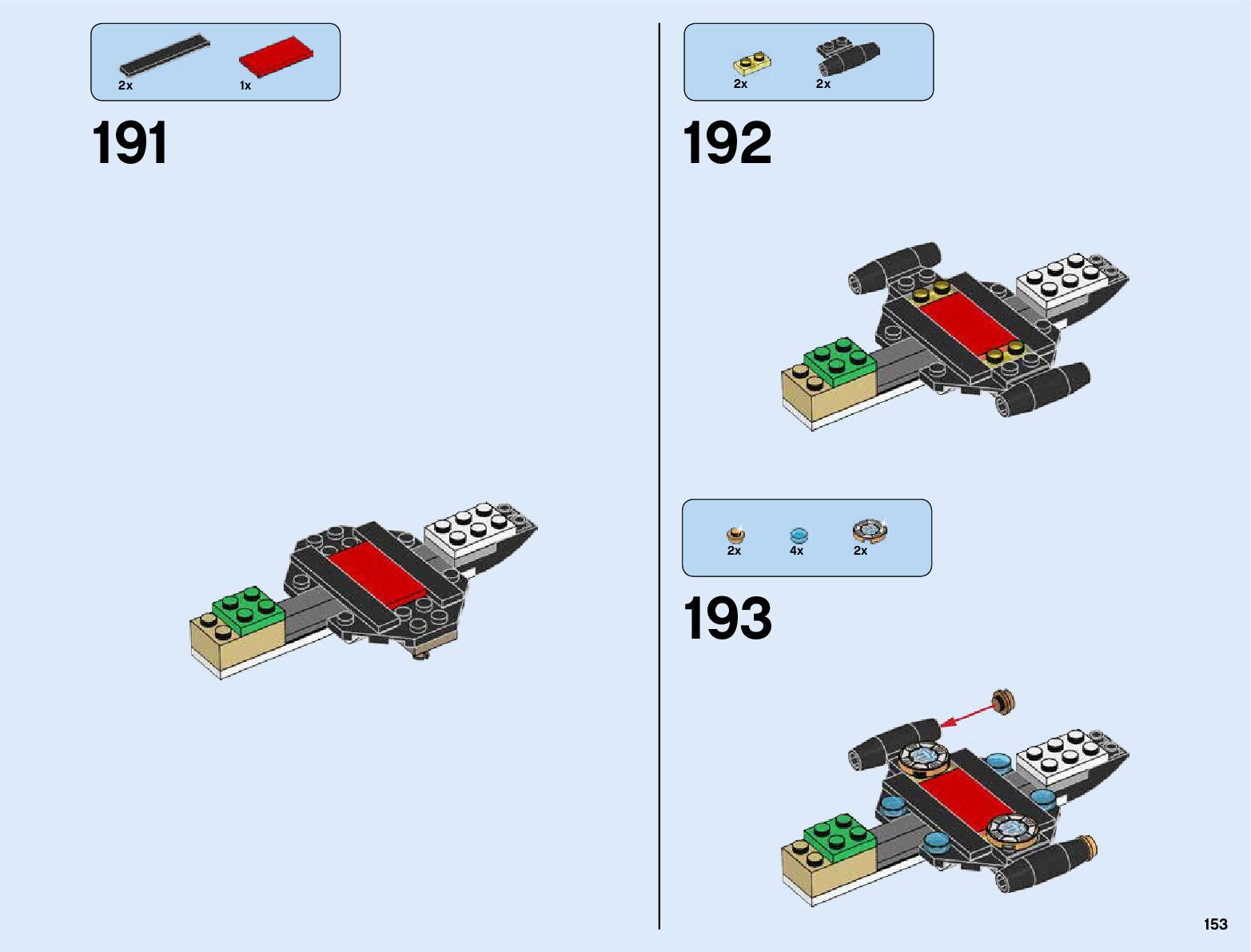 2x 1x

191

2x 2x

192

2x 4x 2x

193

153