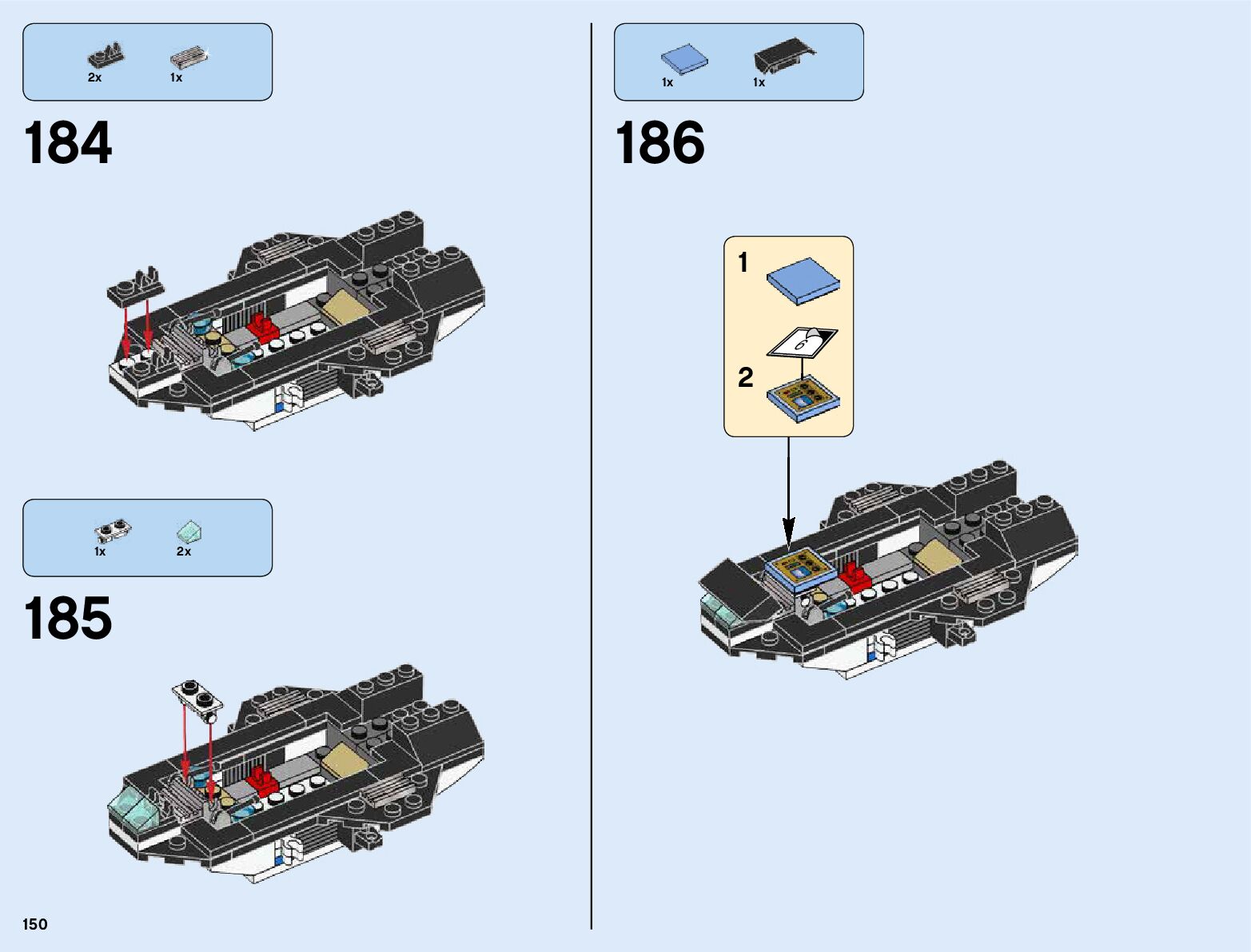 2x 1x

184

1x 2x

185

150

1x 1x

186

1

6

2