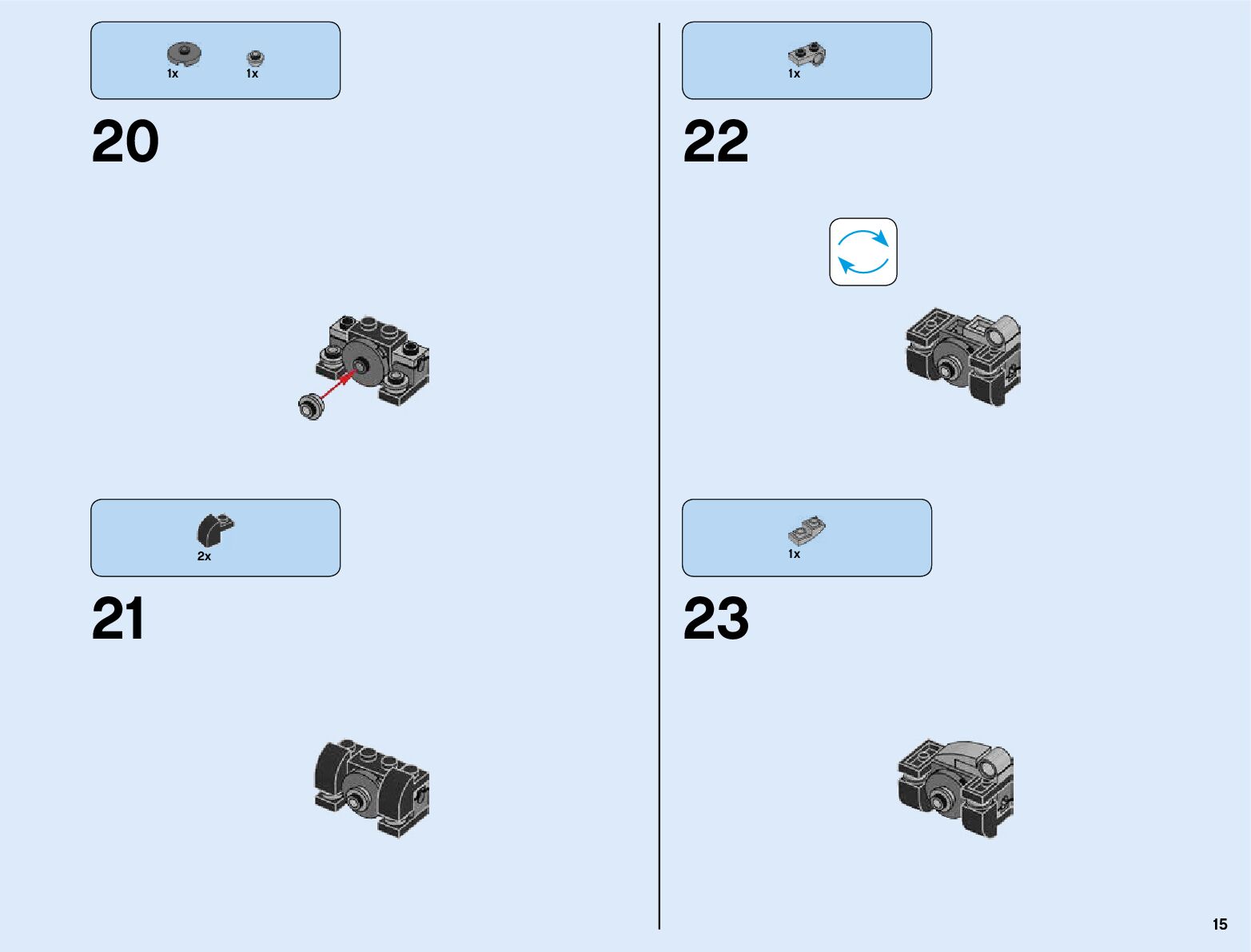 1x 1x

20

2x

21

1x

22

1x

23

15