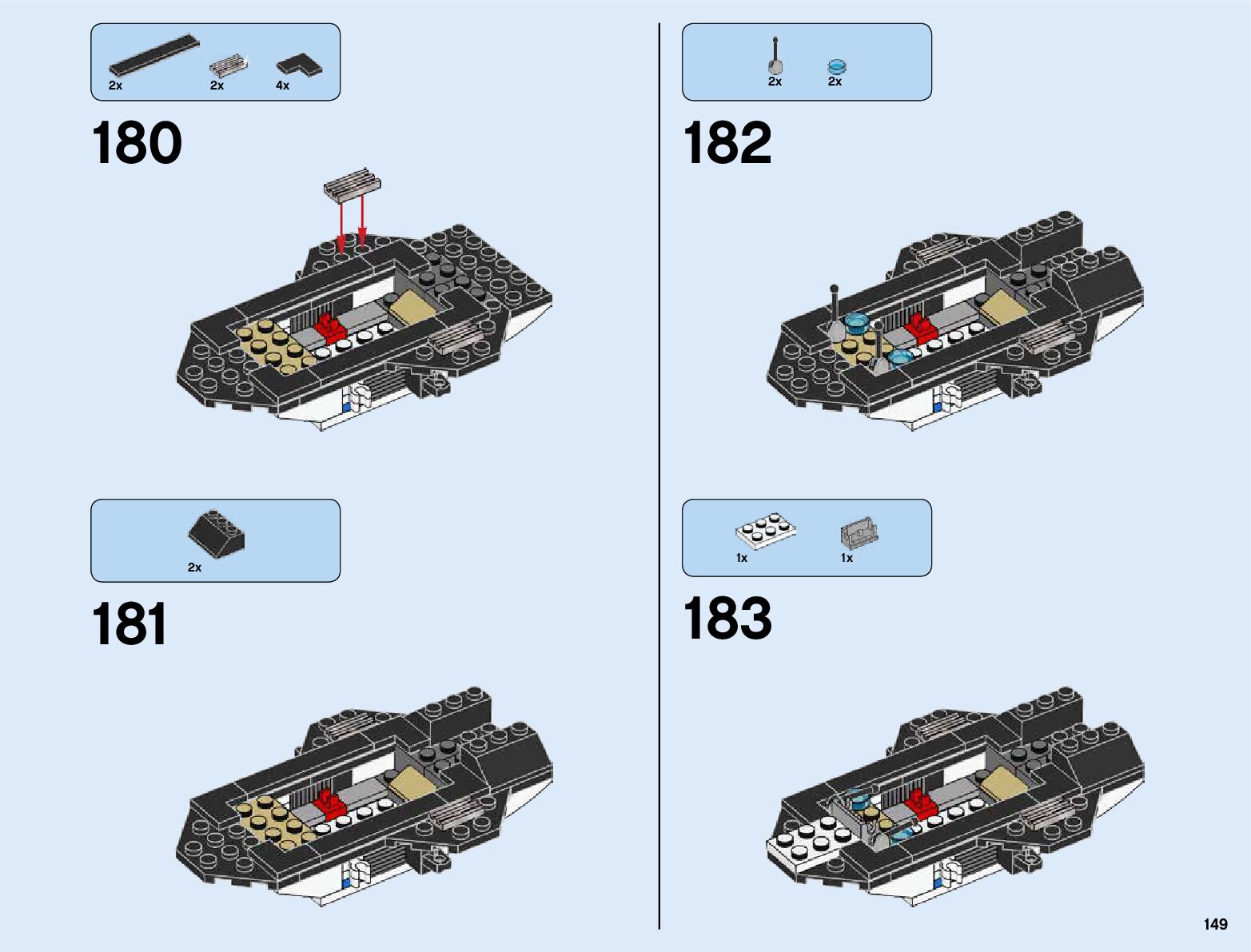 2x 2x 4x

180

2x

181

2x 2x

182

1x 1x

183

149