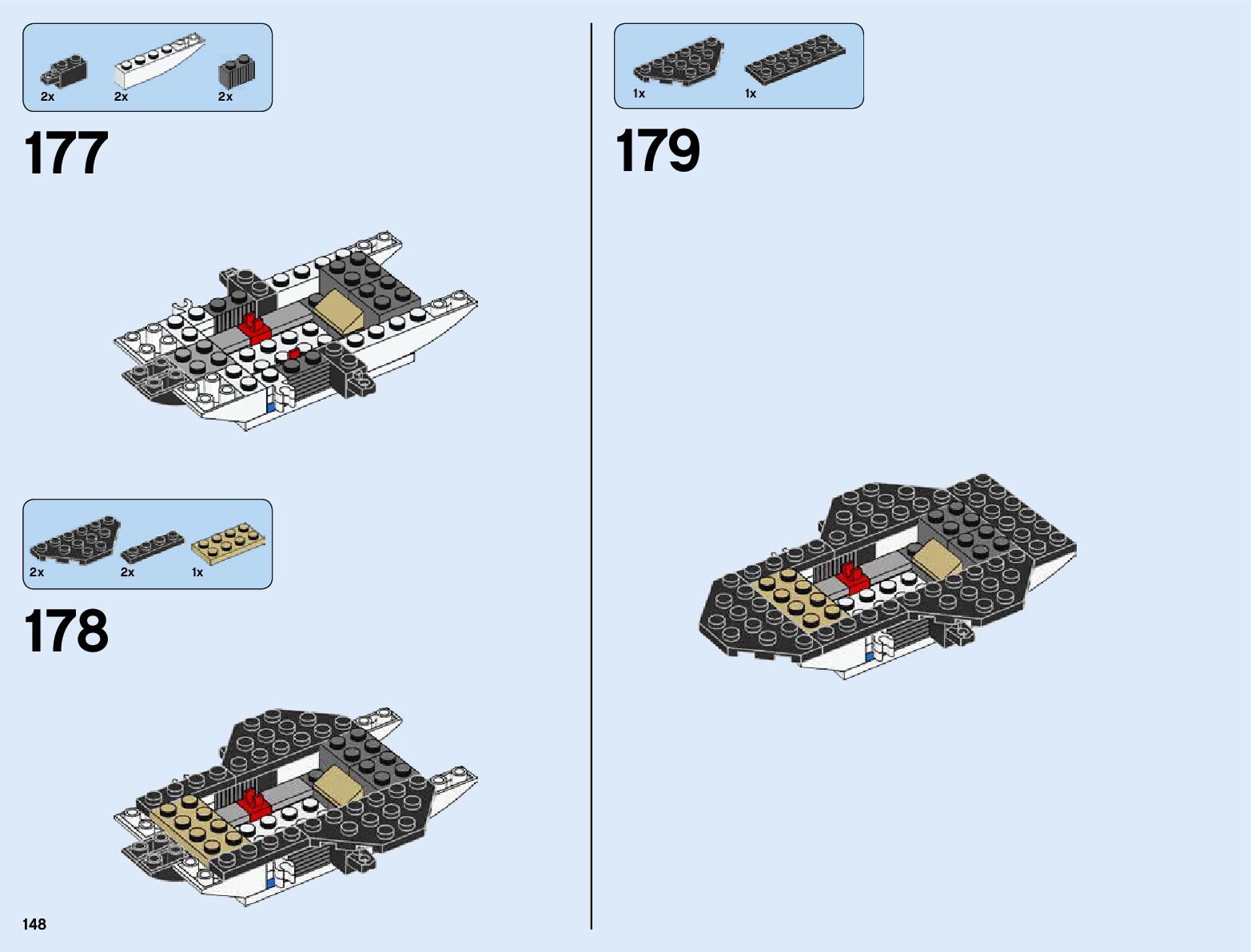 2x 2x 2x

177

2x 2x 1x

178

148

1x 1x

179