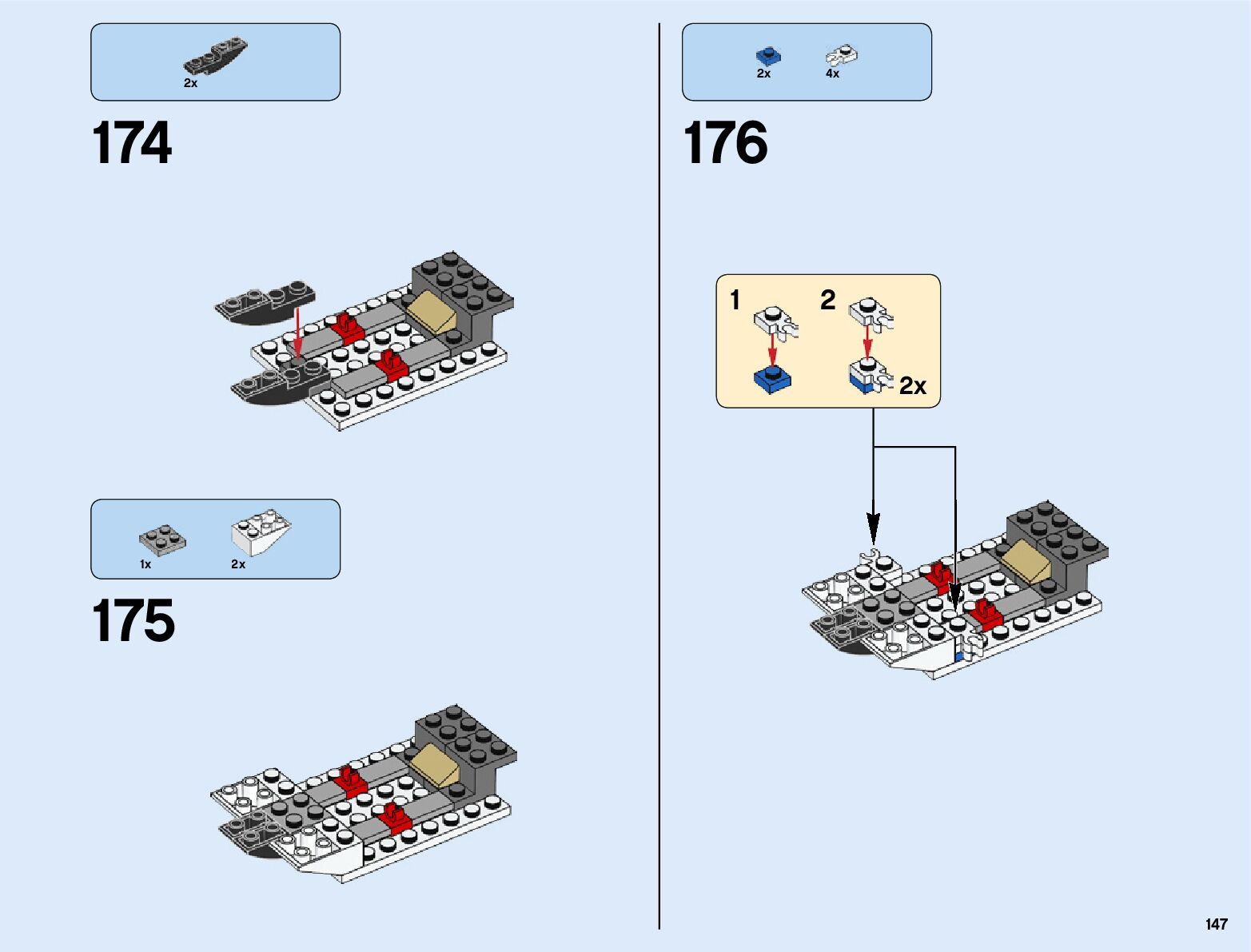 2x

174

1x 2x

175

2x 4x

176

1 2

2x

147