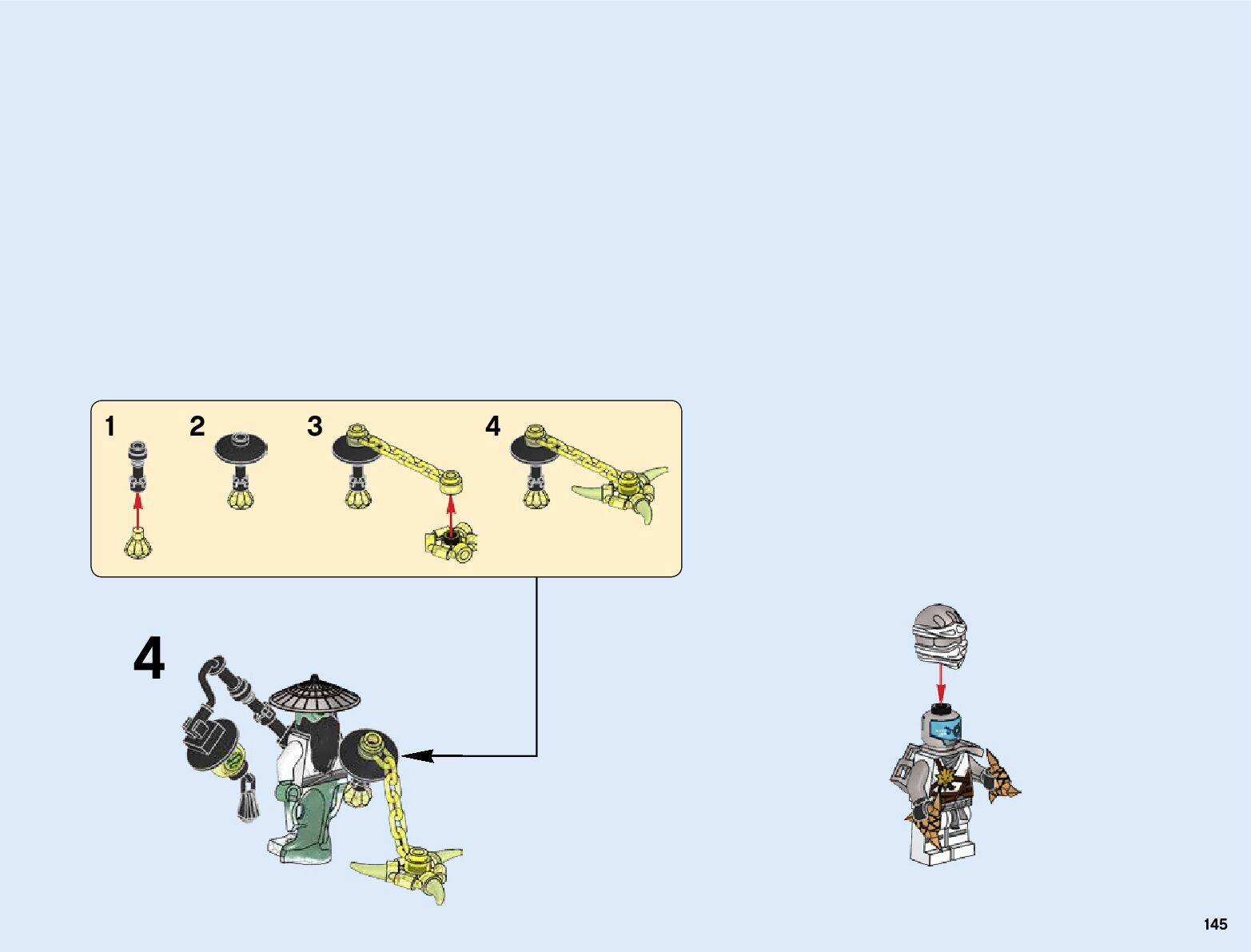 1 2 3 4

4

145