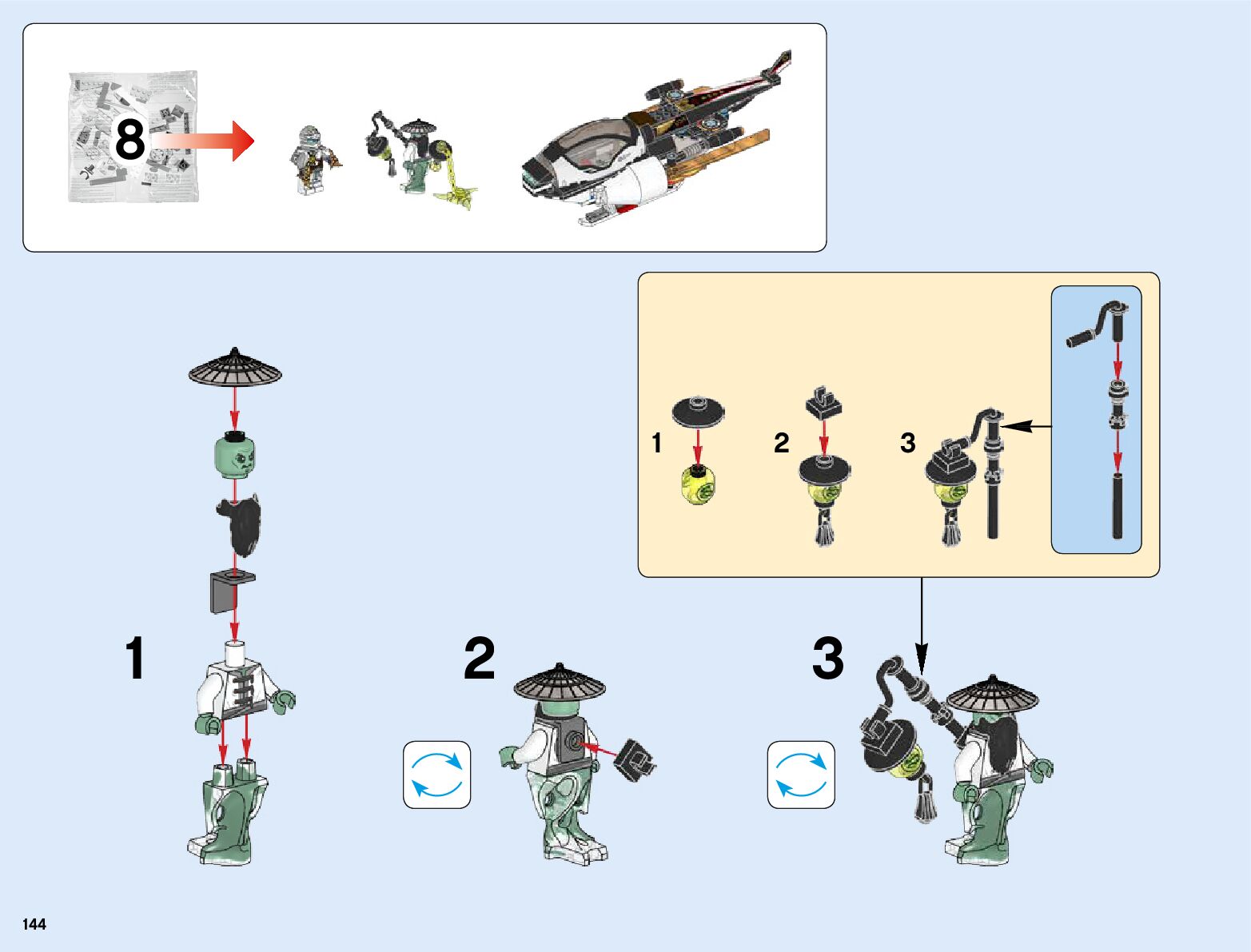 8

1

2

3

1

2

3

144