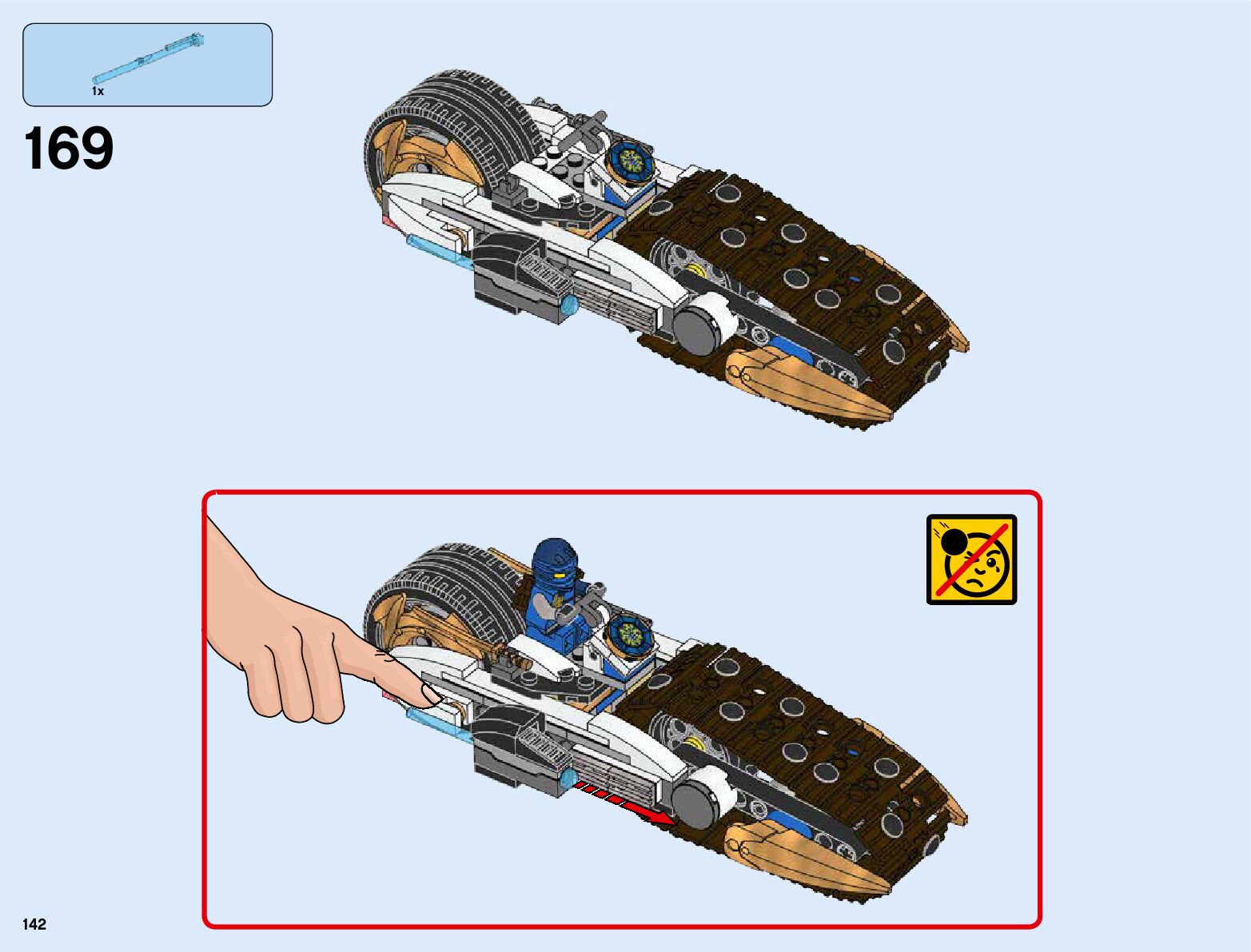 1x

169

142