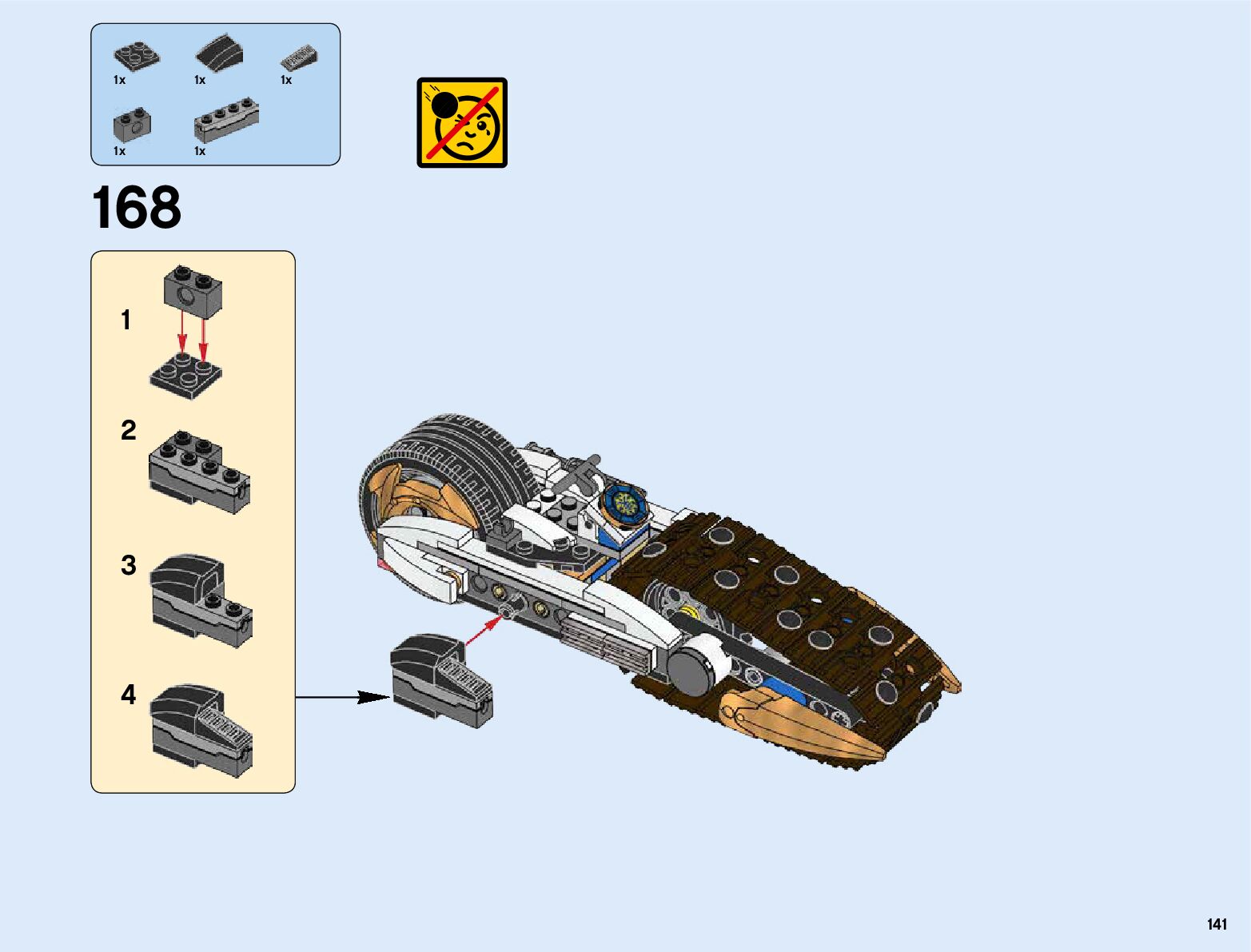 1x 1x 1x
1x 1x

168

1

2

3

4

141