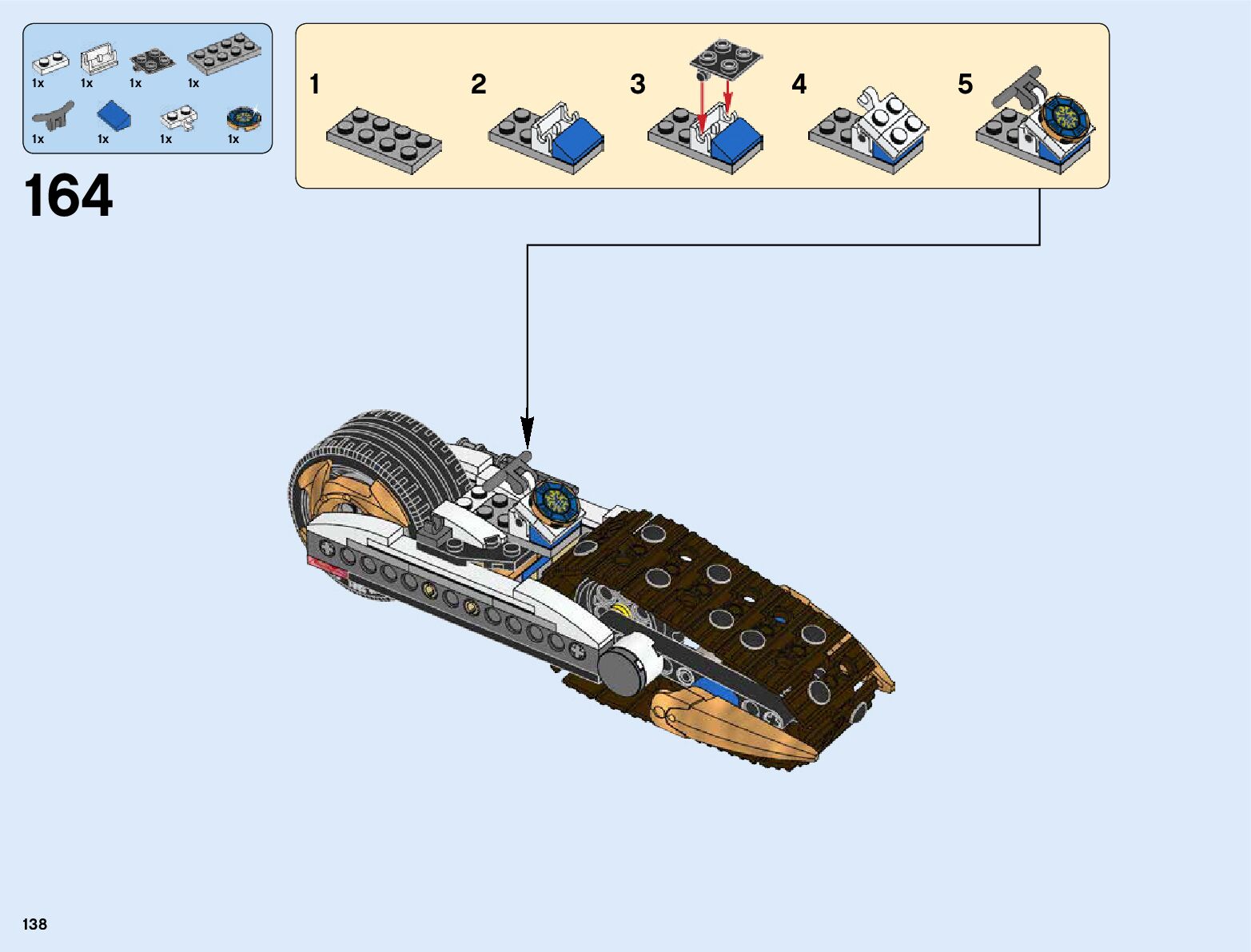 1x 1x 1x 1x
1x 1x 1x 1x

164

1 2 3 4 5

138