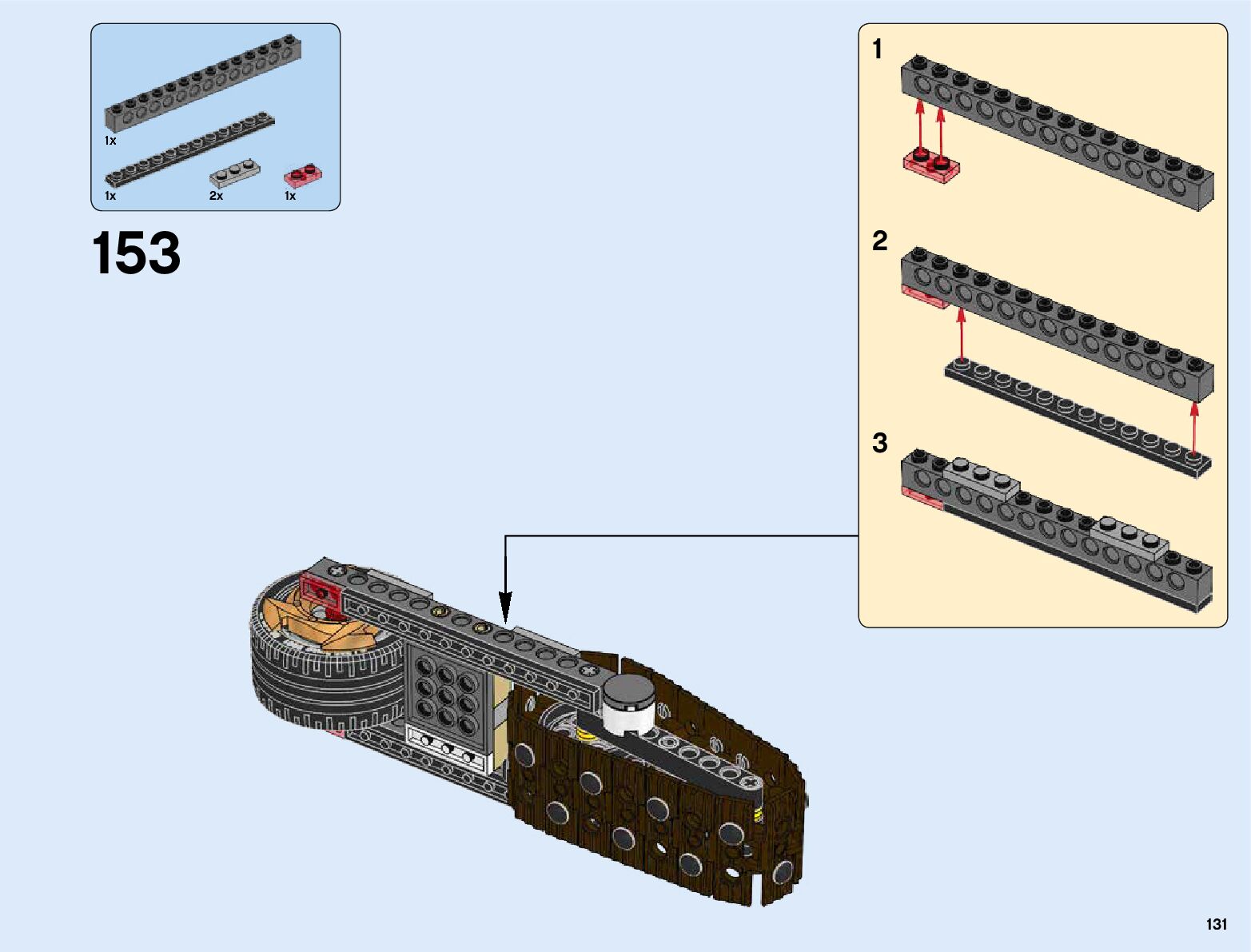 1x

1x

2x

1x

153

1

2

3

131