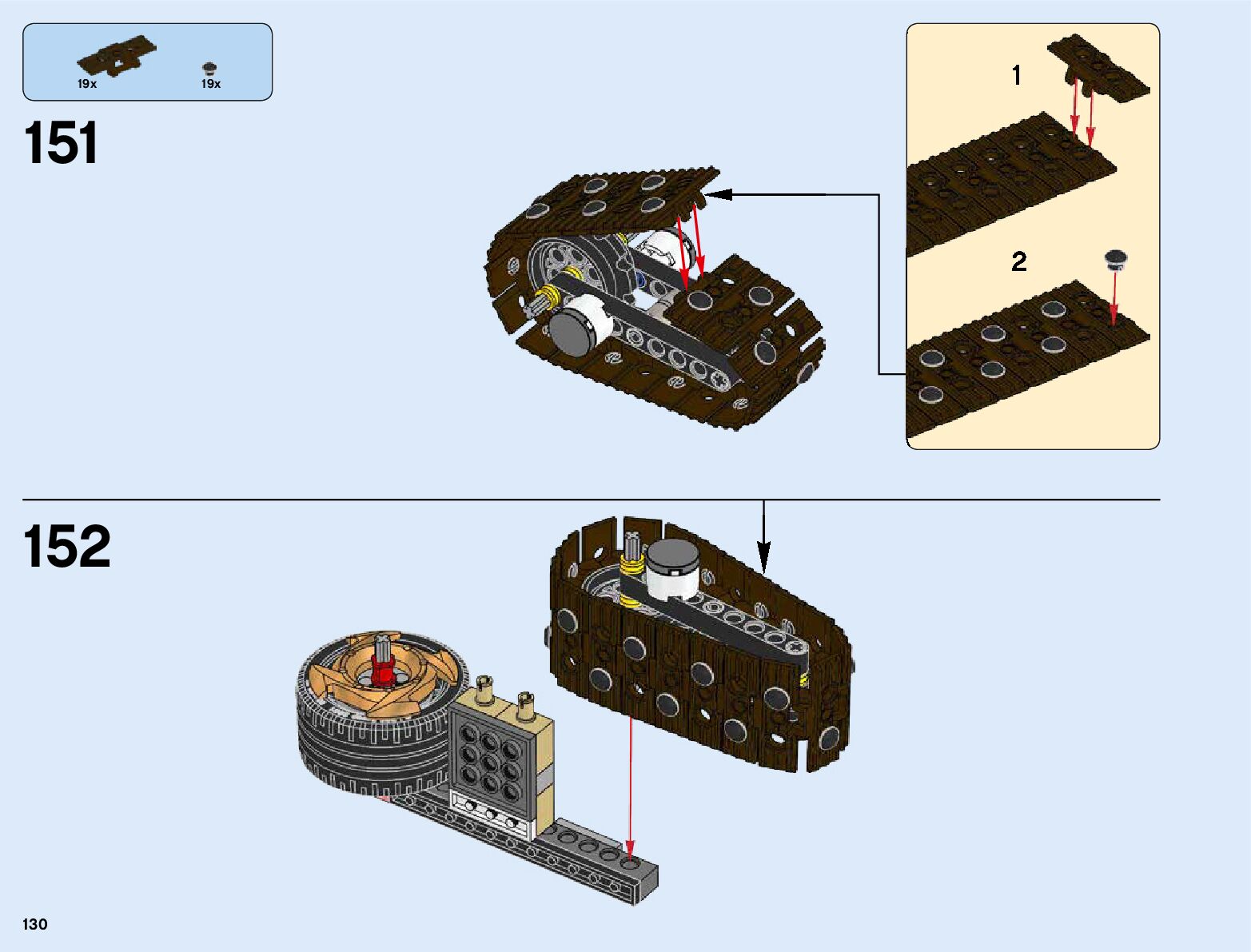 19x
19x

151

1

2

152

130