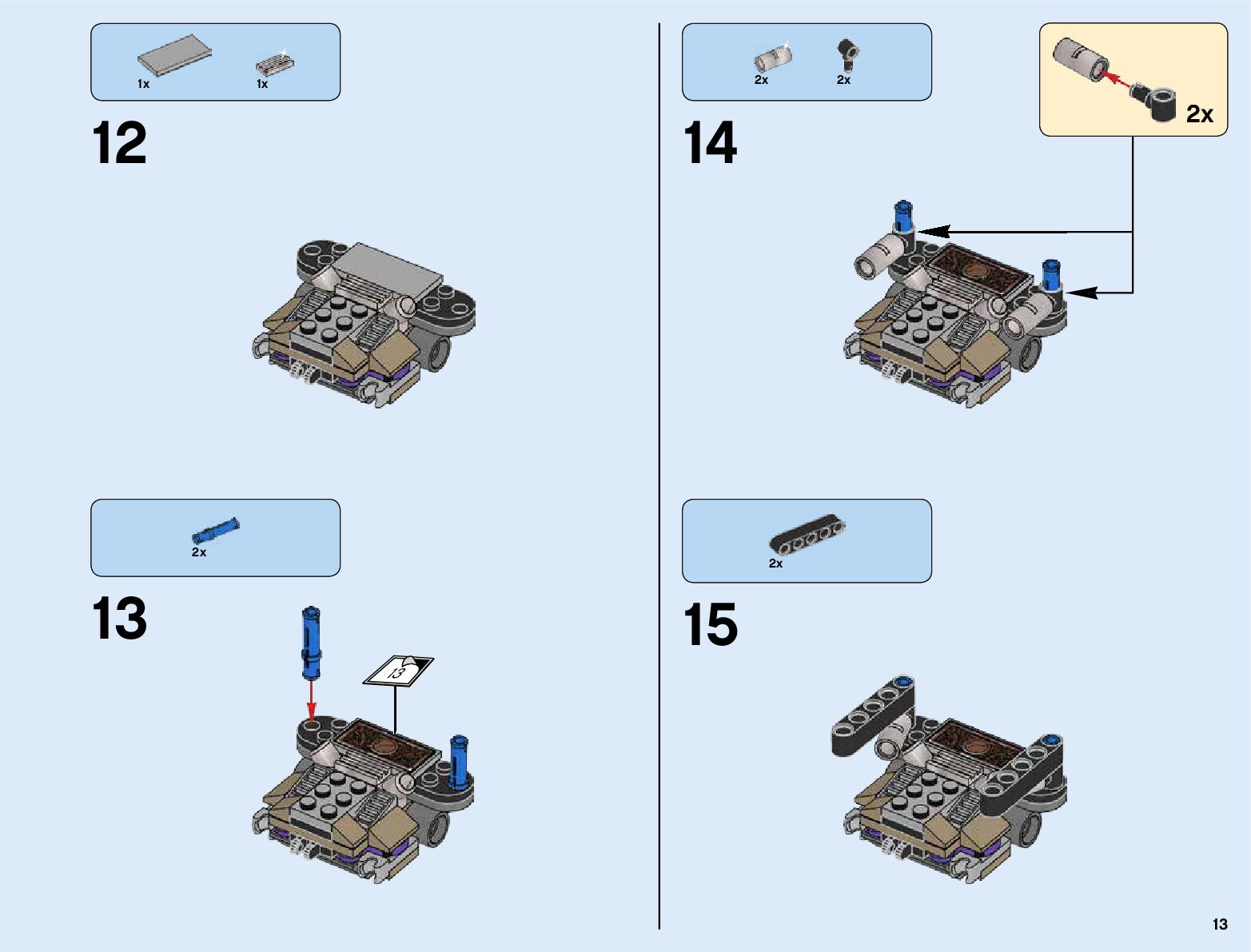 1x 1x

12

2x

13

13

2x 2x

2x

14

2x

15

13