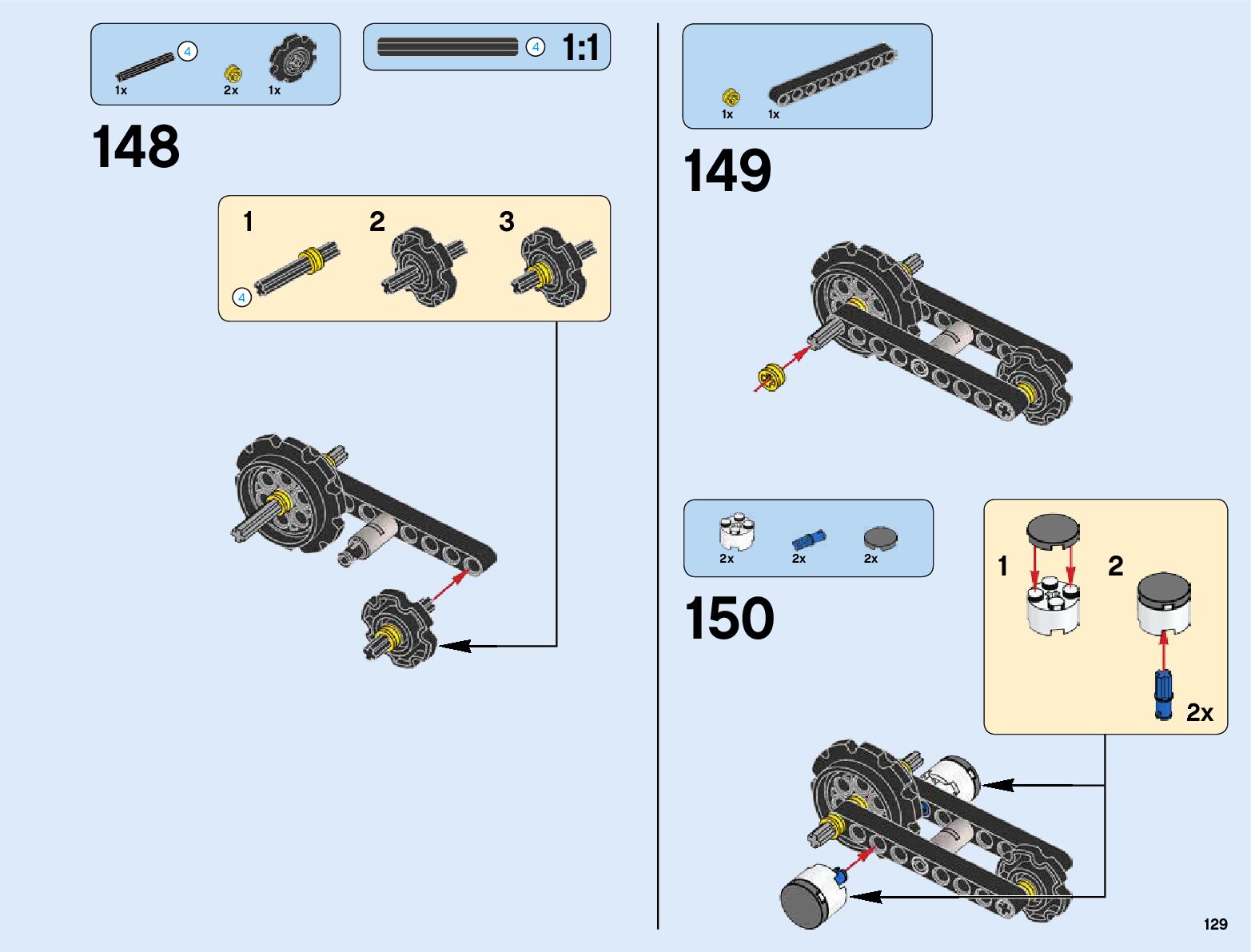 4
1x
2x
1x

4
1:1

148

1
2
3
4

1x
1x

149

2x
2x
2x

150

1
2
2x

129