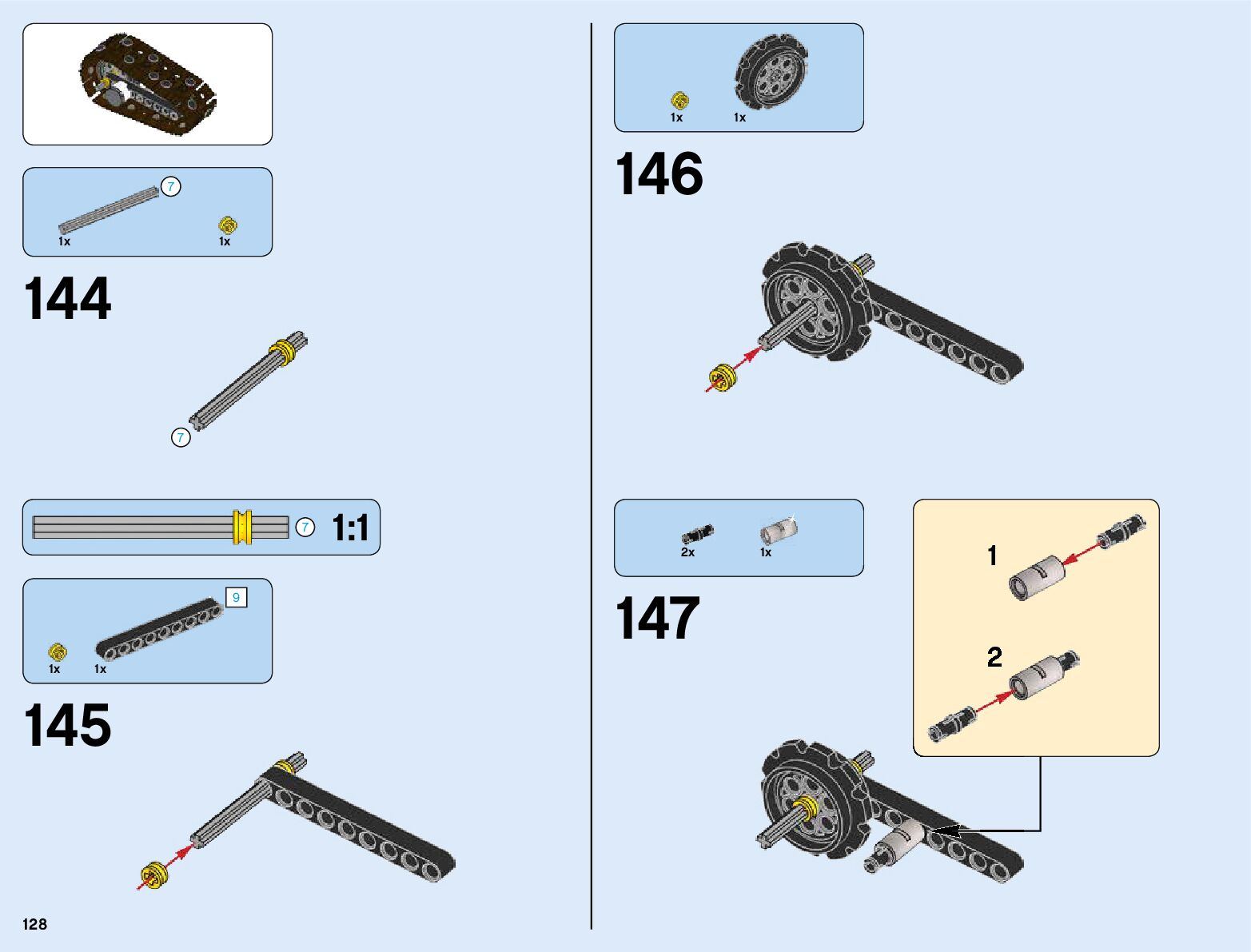 7

1x

1x

144

7

7

1:1

9

1x

1x

145

128

1x

1x

146

2x

1x

147

1

2