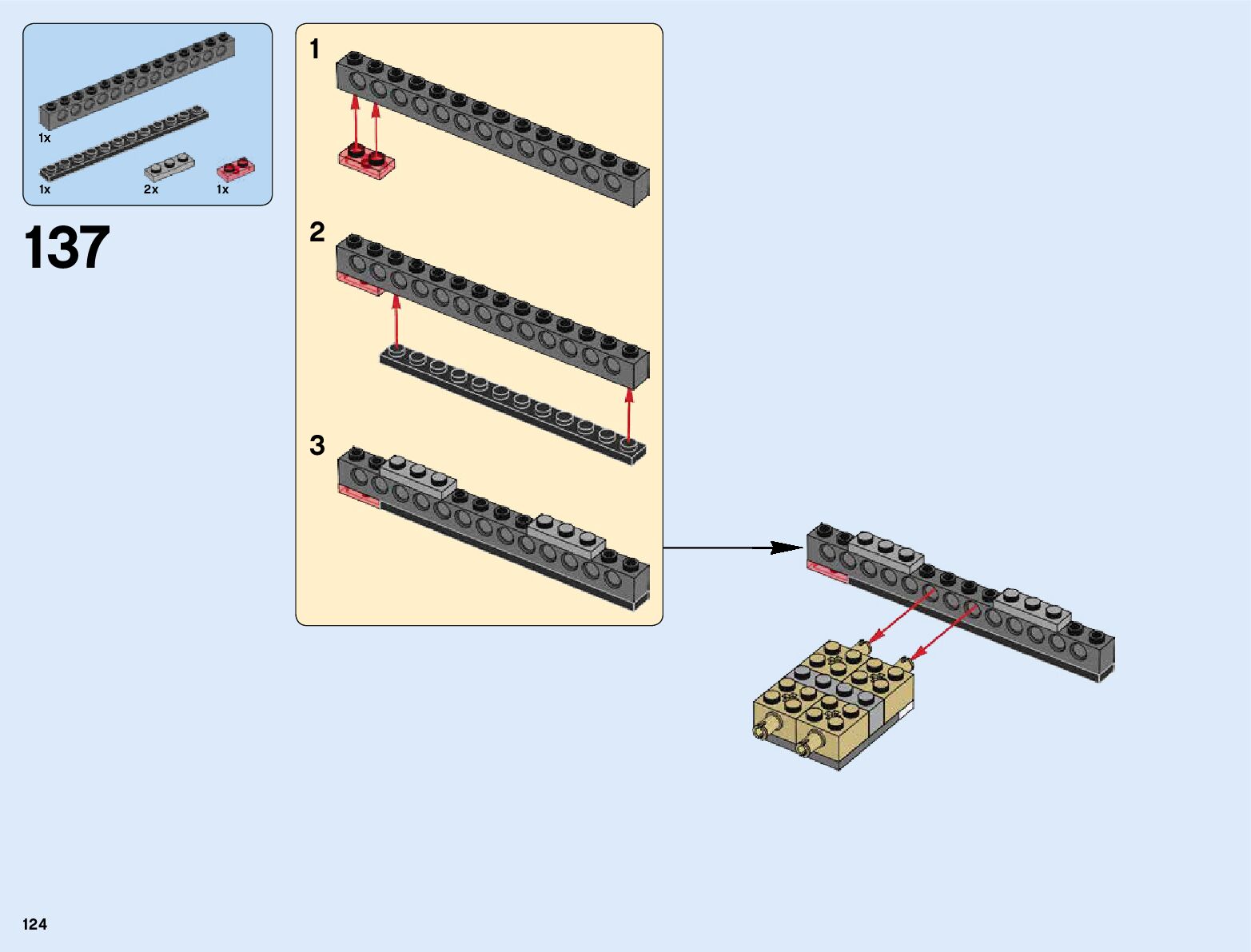 1x
1x
2x
1x

137

1

2

3

124