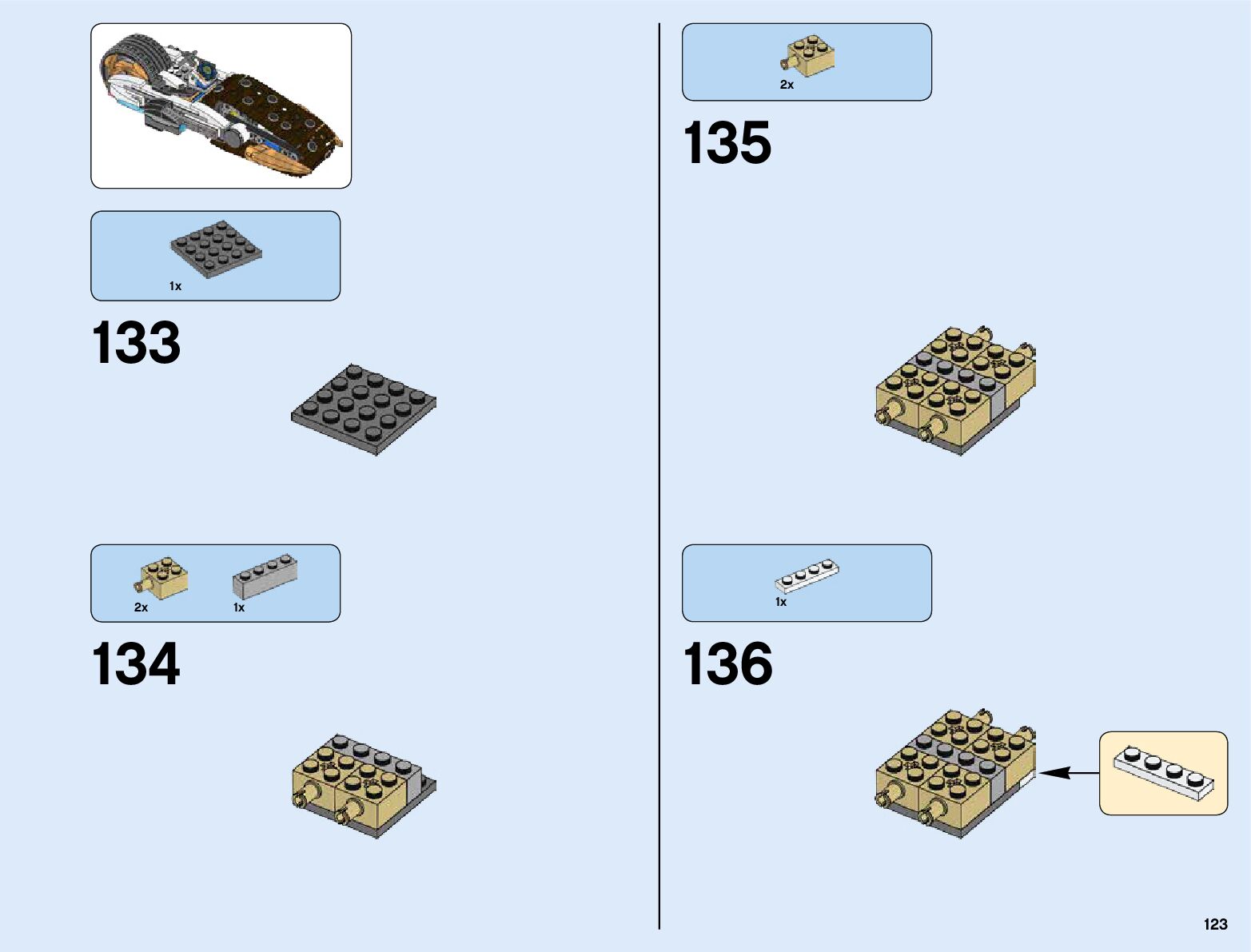 1x

133

2x 1x

134

2x

135

1x

136

123