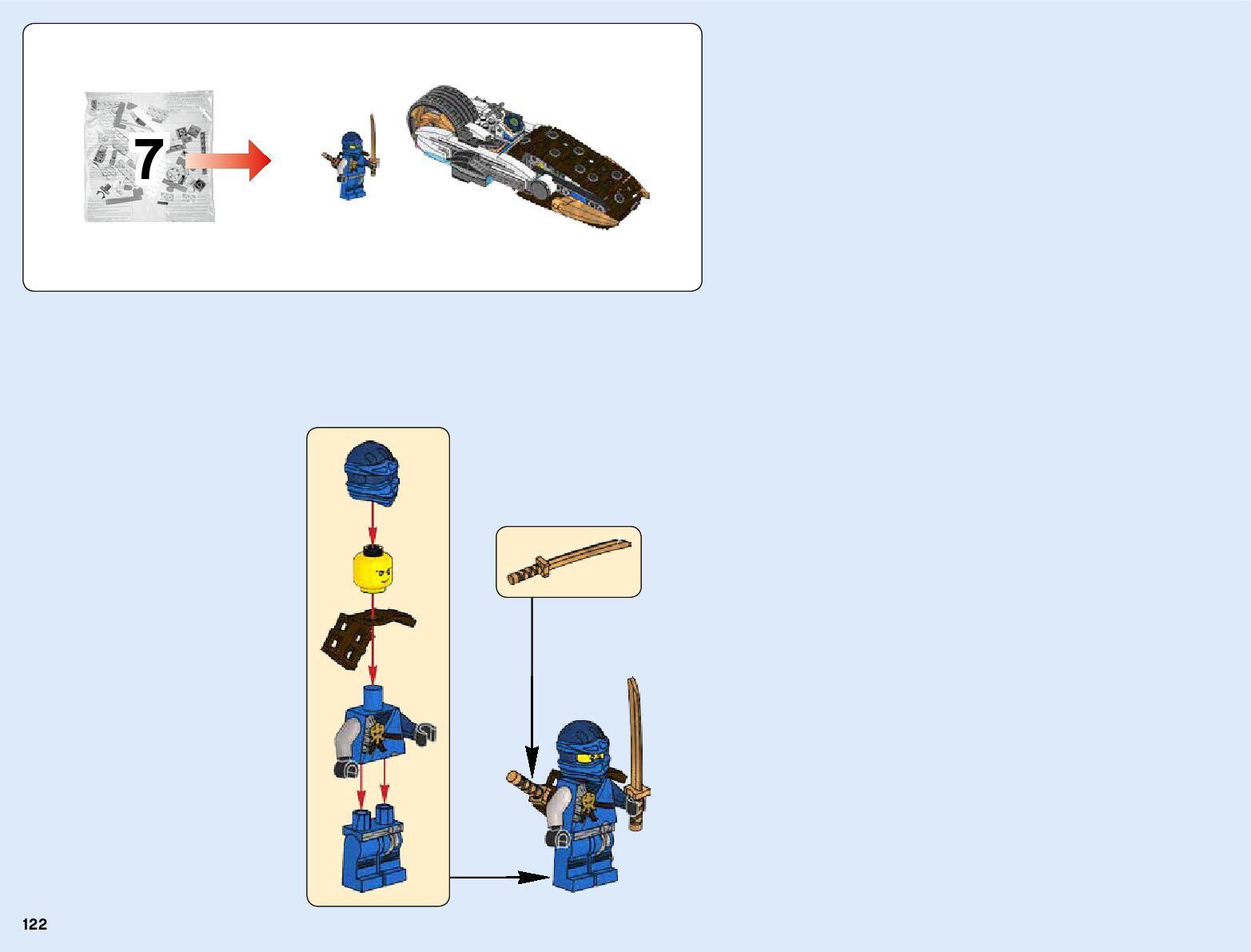 7

122