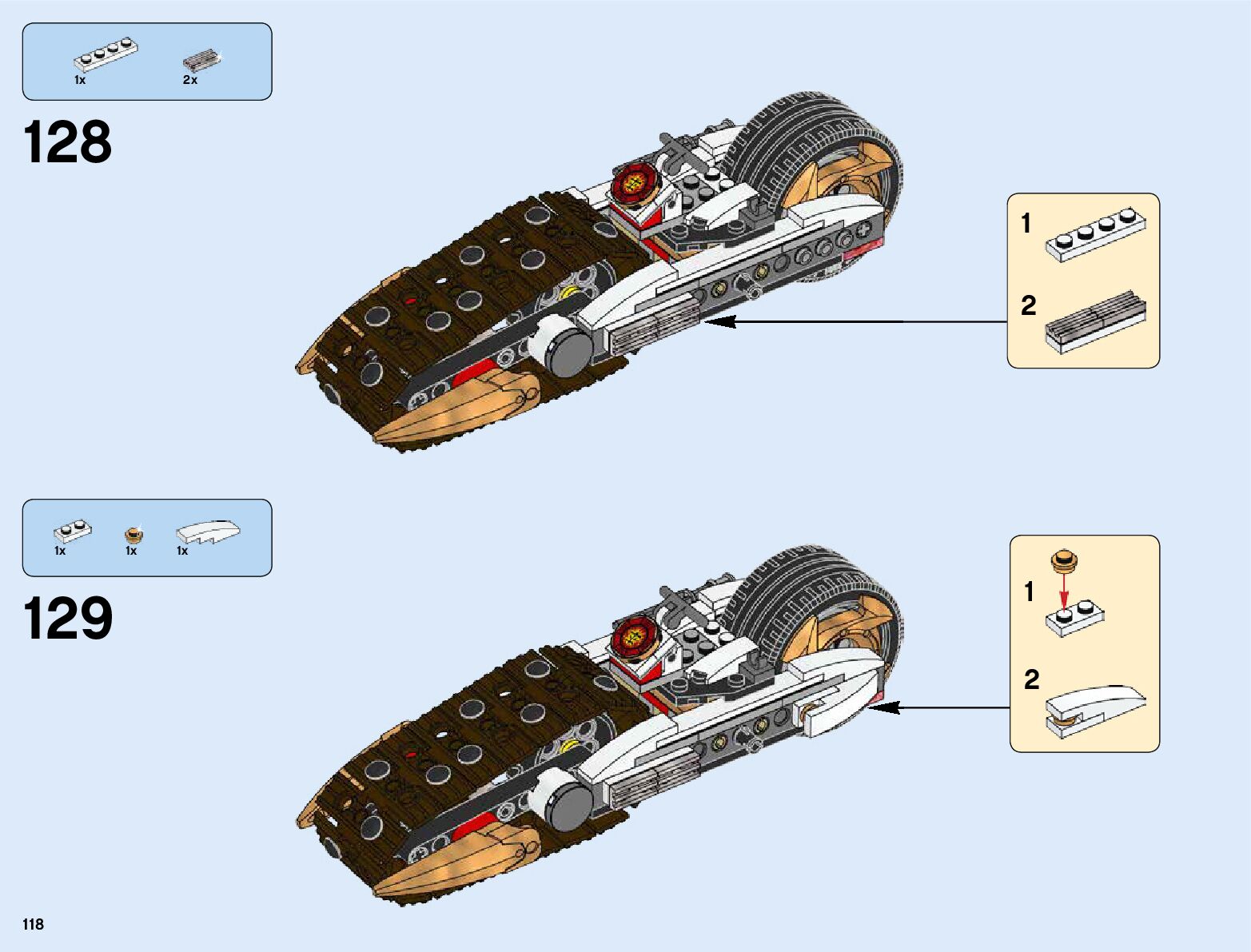 1x 2x

128

1

2

1x 1x 1x

129

1

2

118