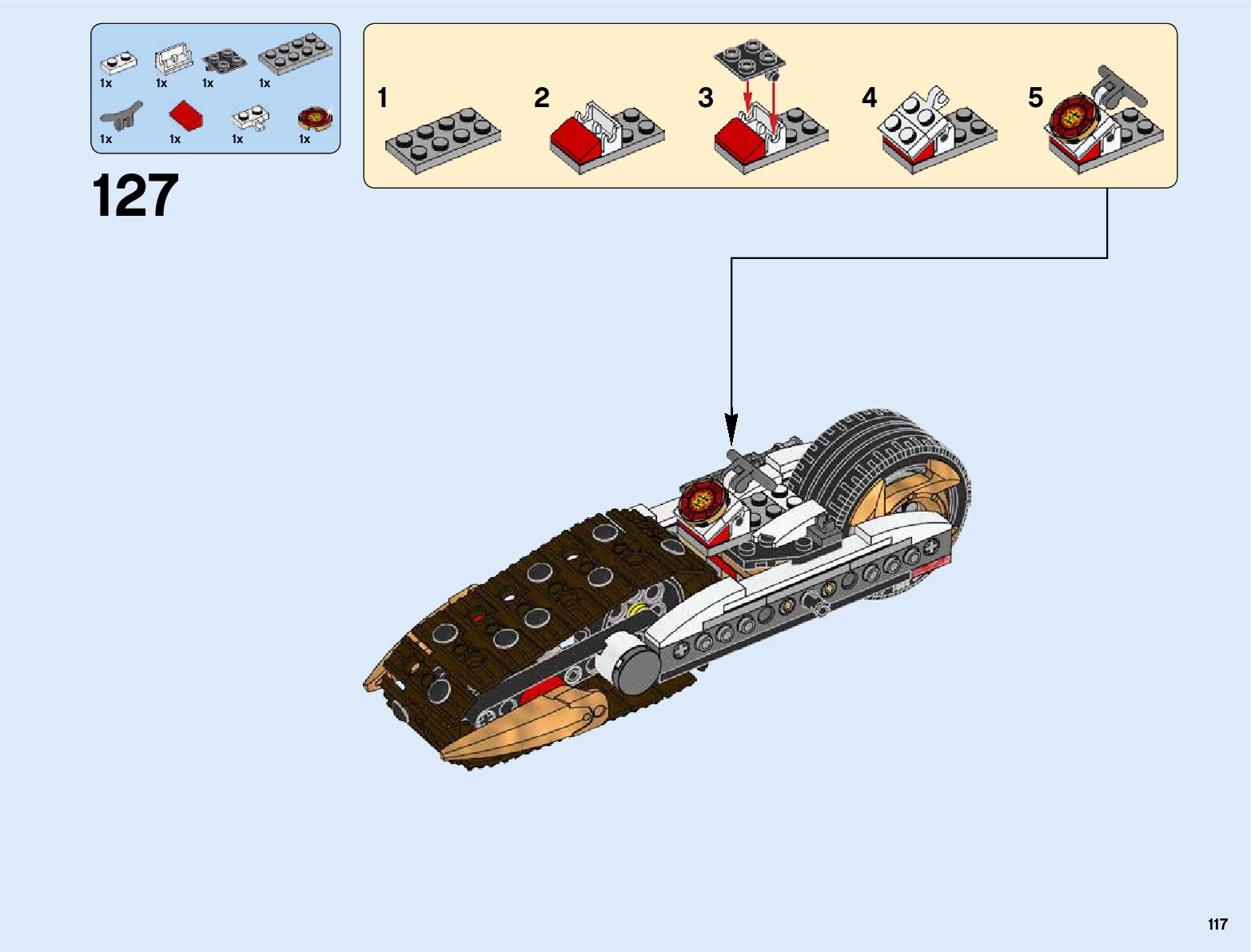 1x 1x 1x 1x
1x 1x 1x 1x

127

1 2 3 4 5

117