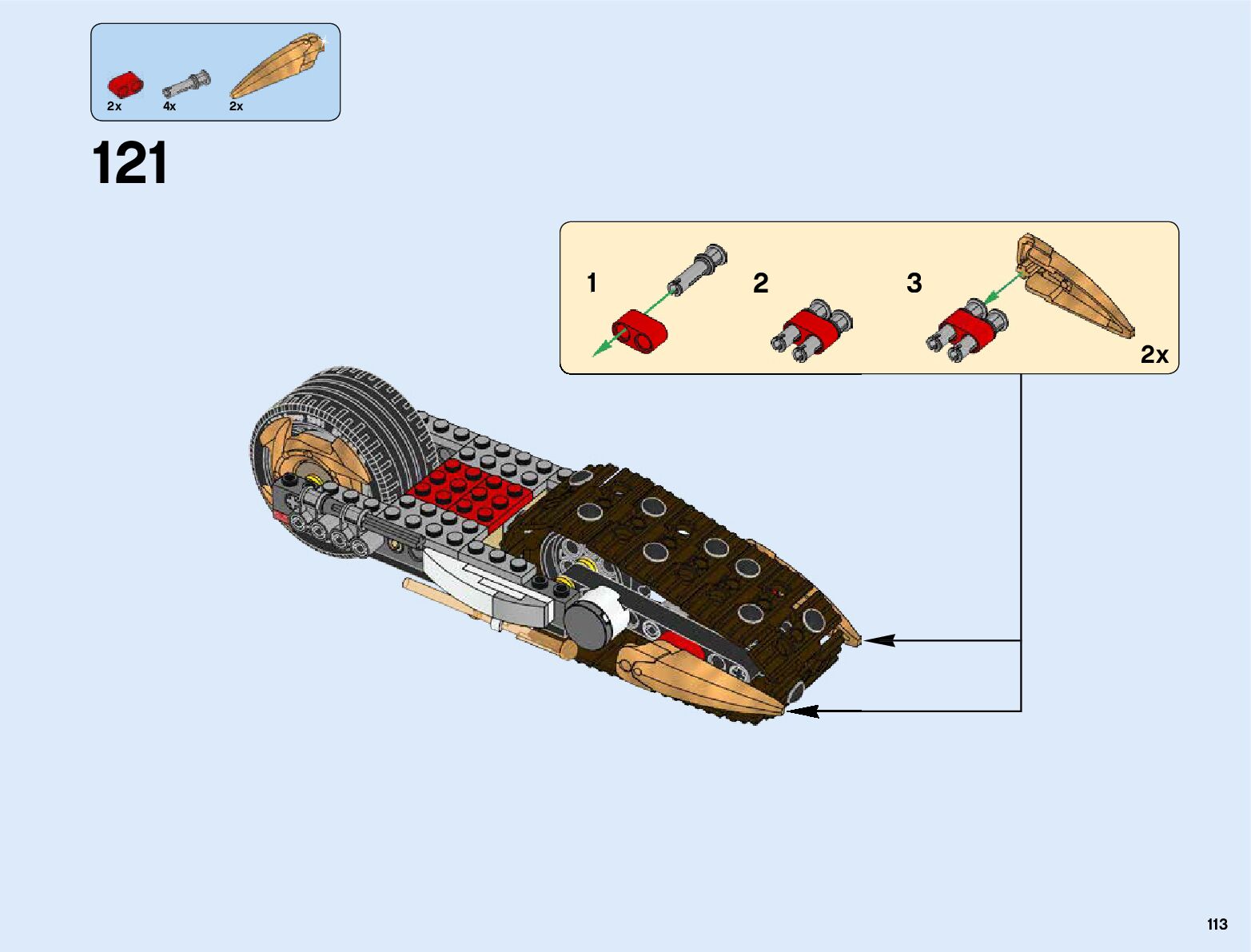 2x 4x 2x

121

1 2 3

2x

113