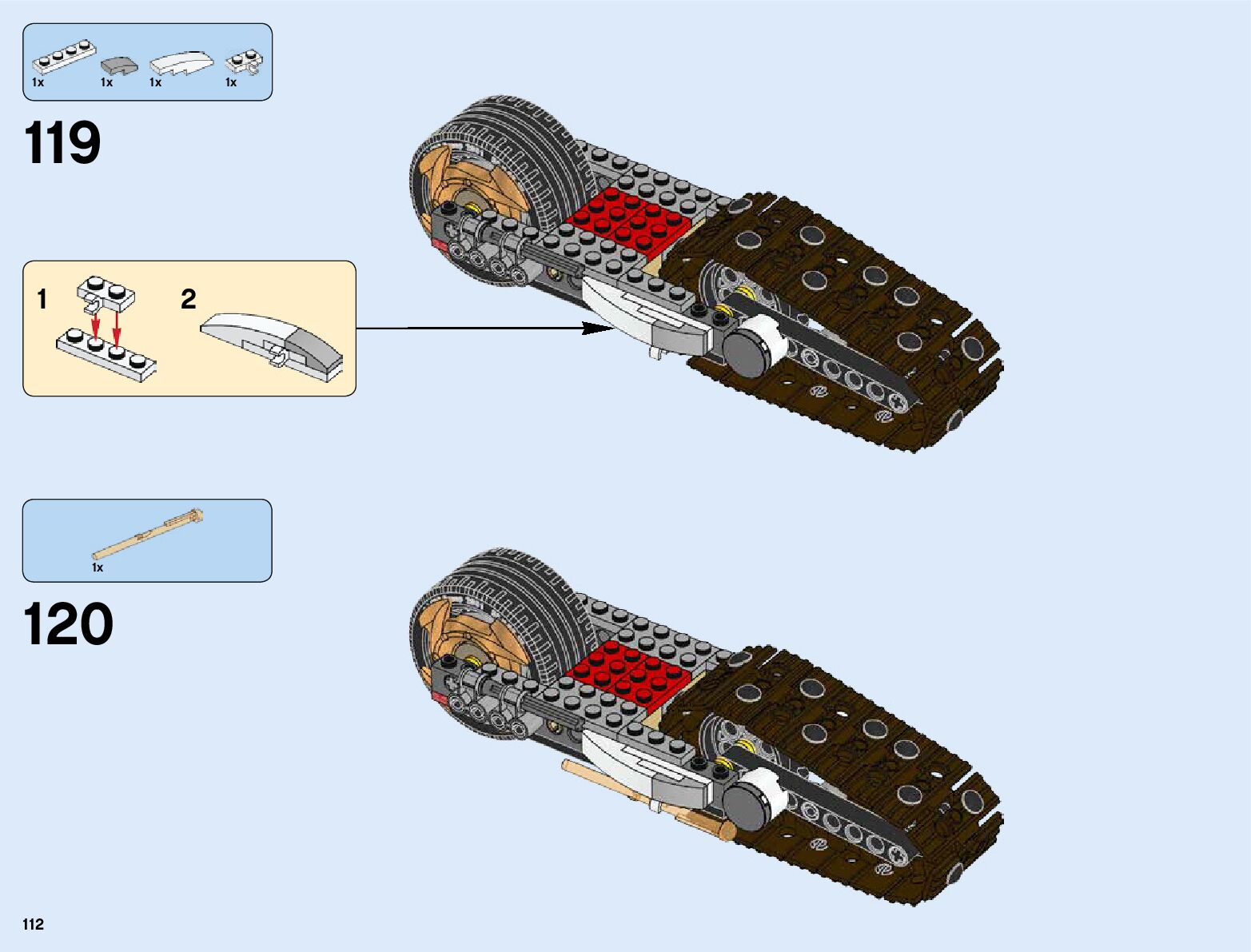 1x 1x 1x 1x

119

1

2

1x

120

112