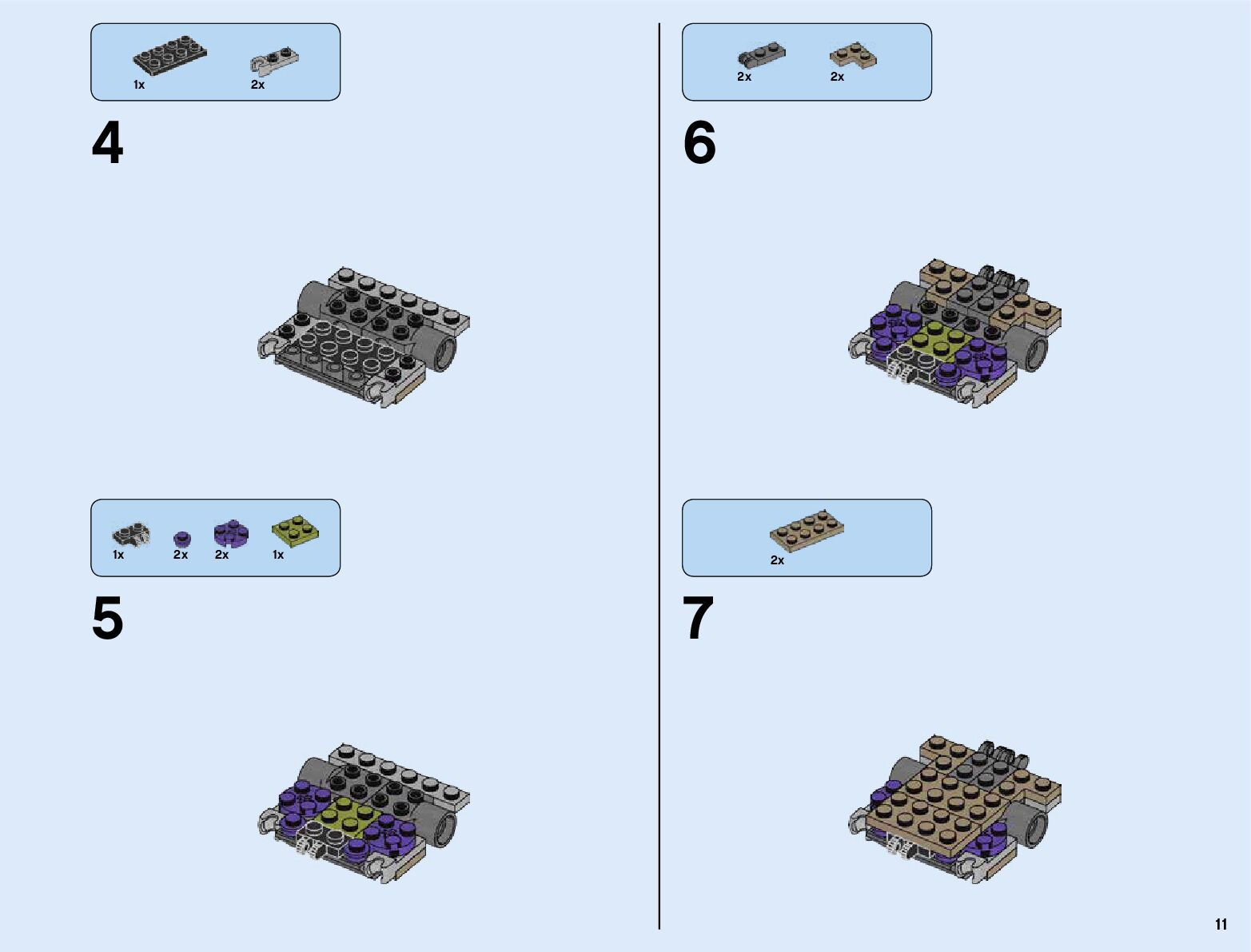 1x 2x

4

1x 2x 2x 1x

5

2x 2x

6

2x

7

11