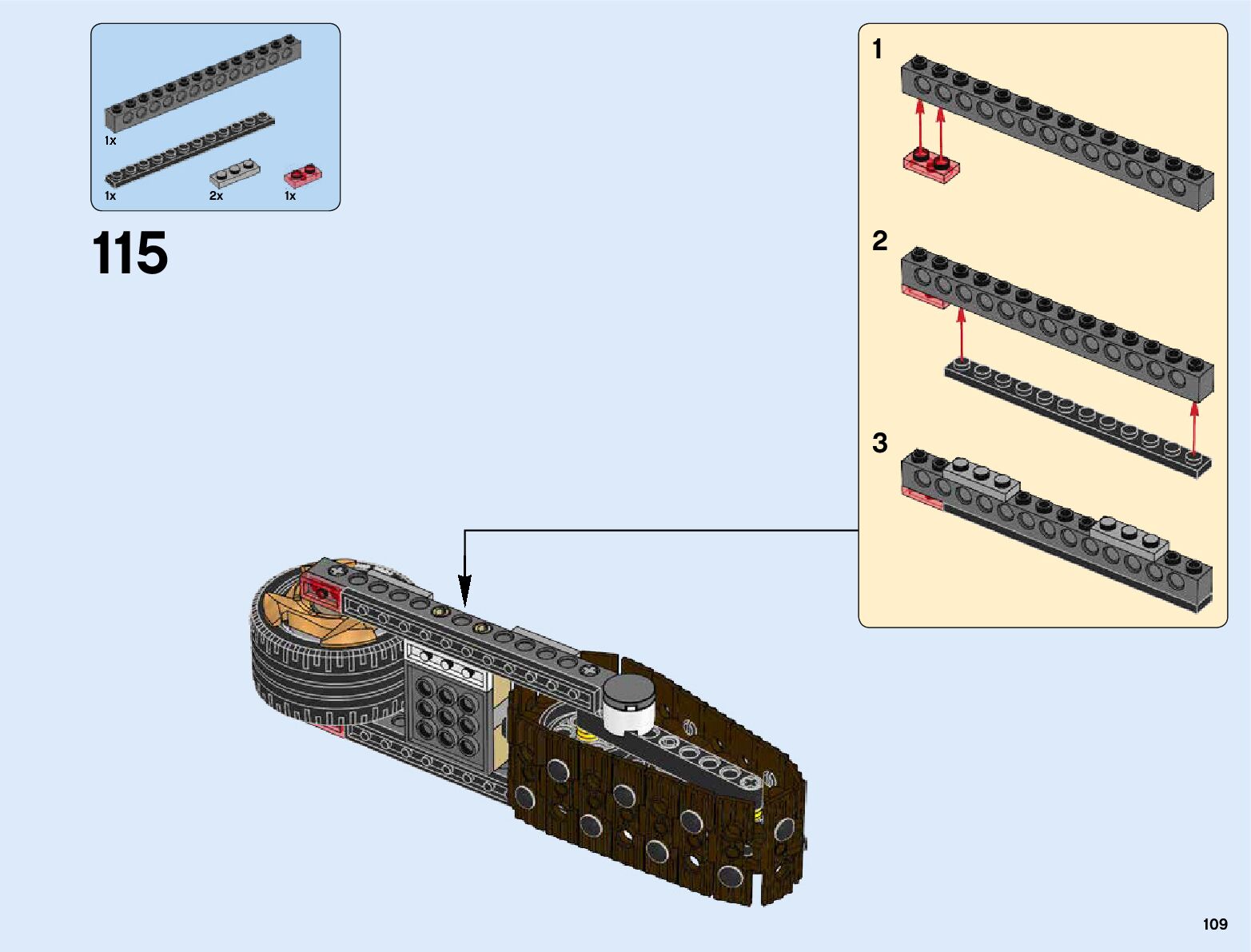 1x

1x 2x 1x

115

1

2

3

109