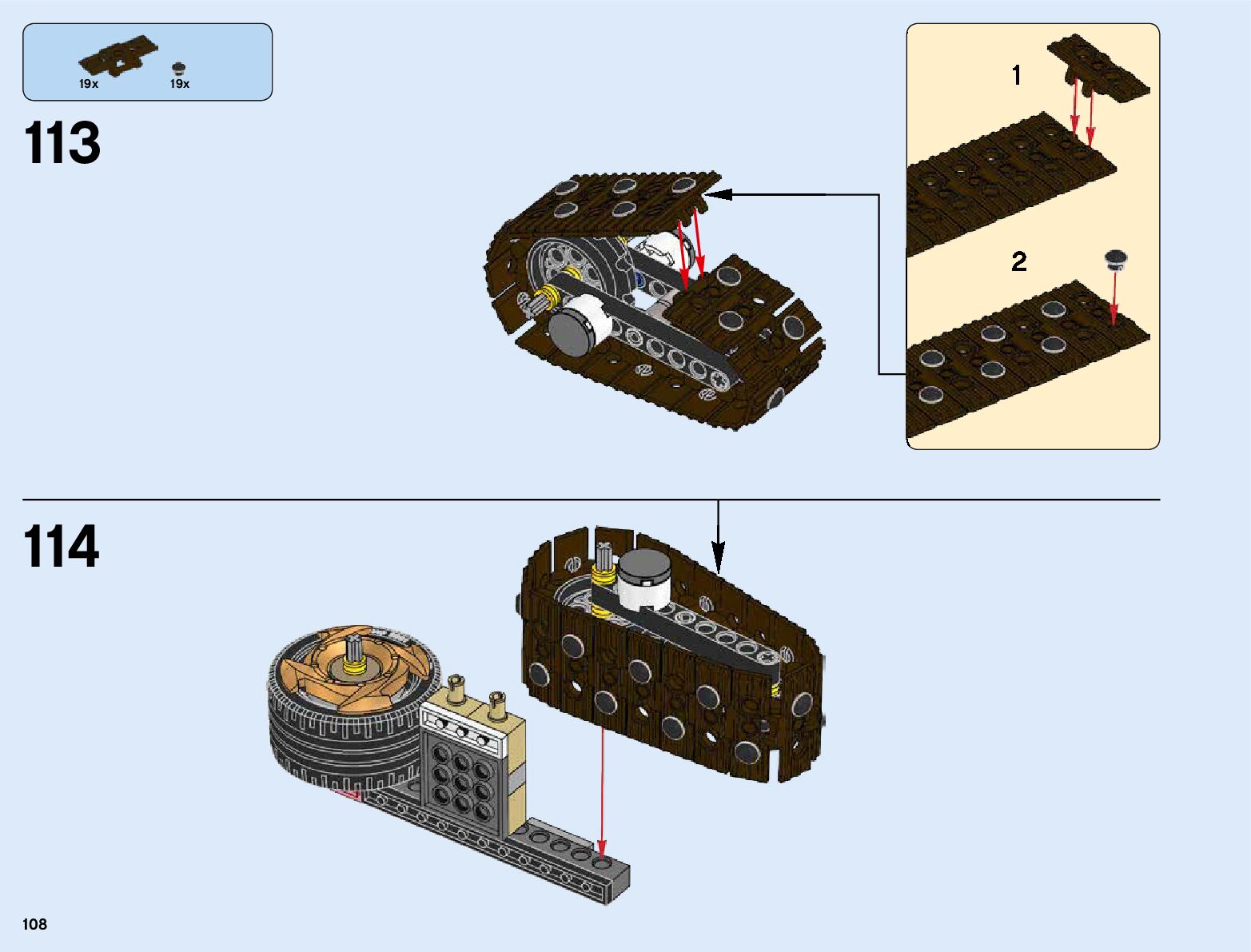 19x 19x

113

1

2

114

108