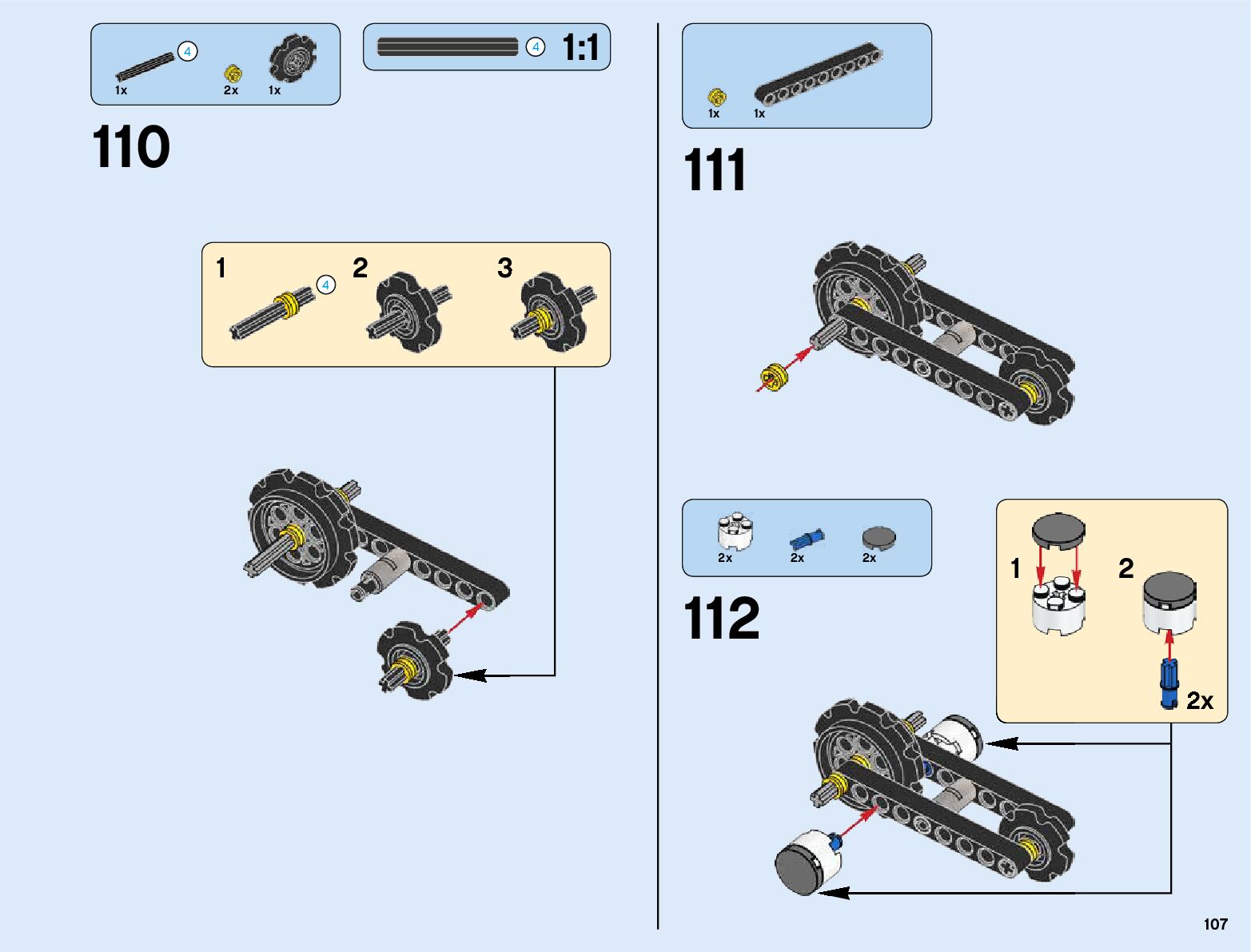 4
1x 2x 1x

4 1:1

110

1 4 2 3

1x 1x

111

2x 2x 2x

112

1 2

2x

107