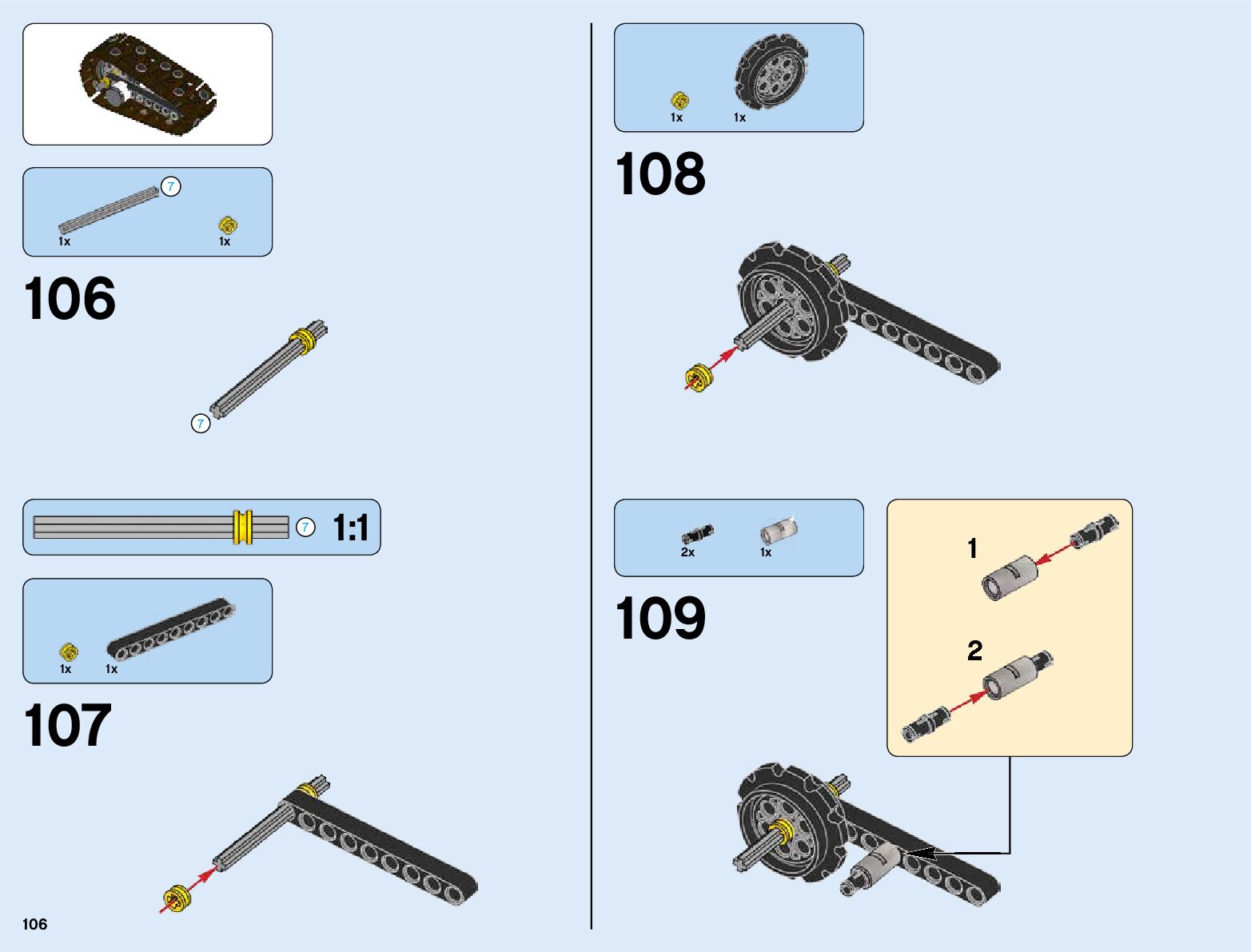 7
1x
1x

106

7

7
1:1

1x
1x

107

106

1x
1x

108

2x
1x

109

1

2