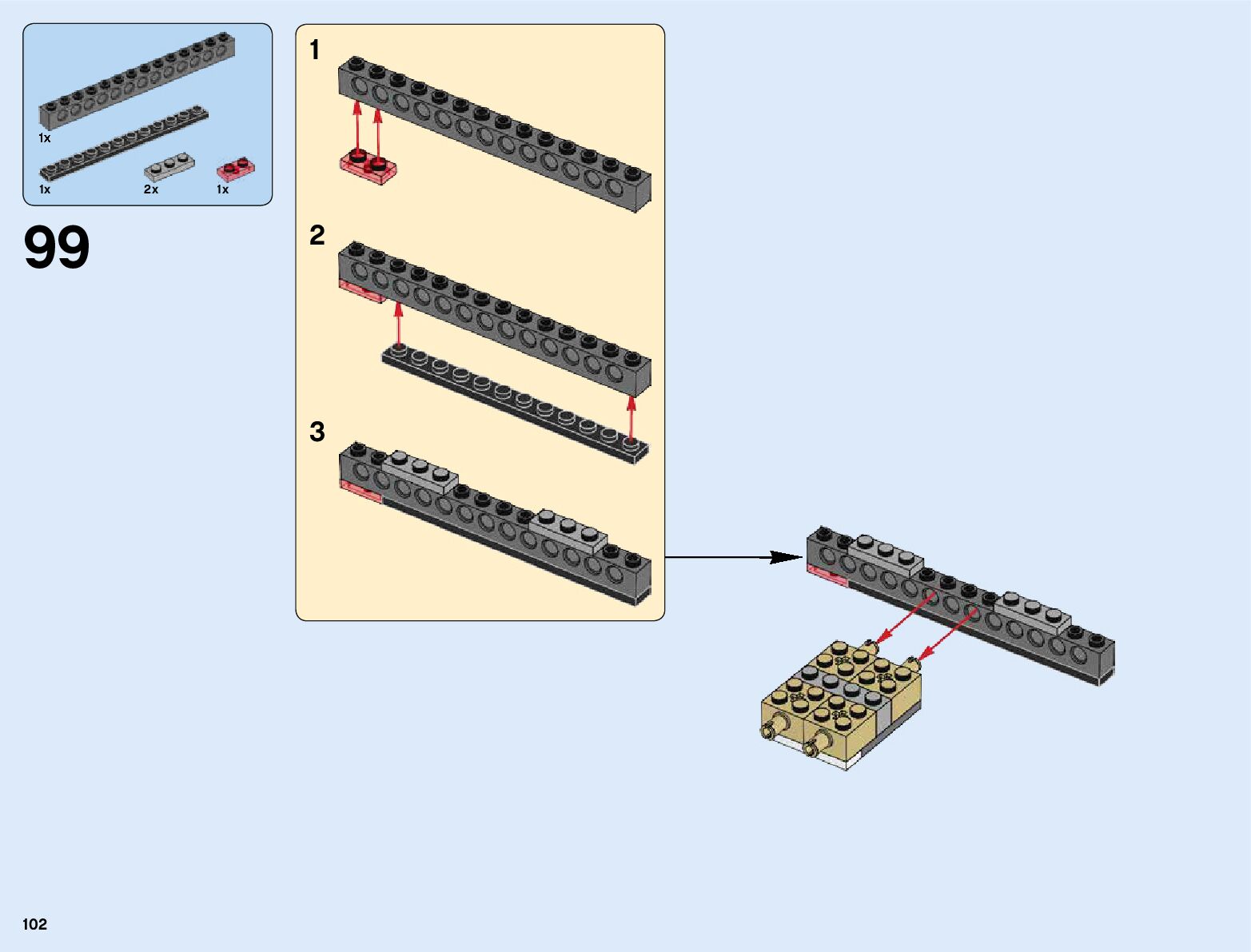 1x

1x

2x

1x

99

1

2

3

102