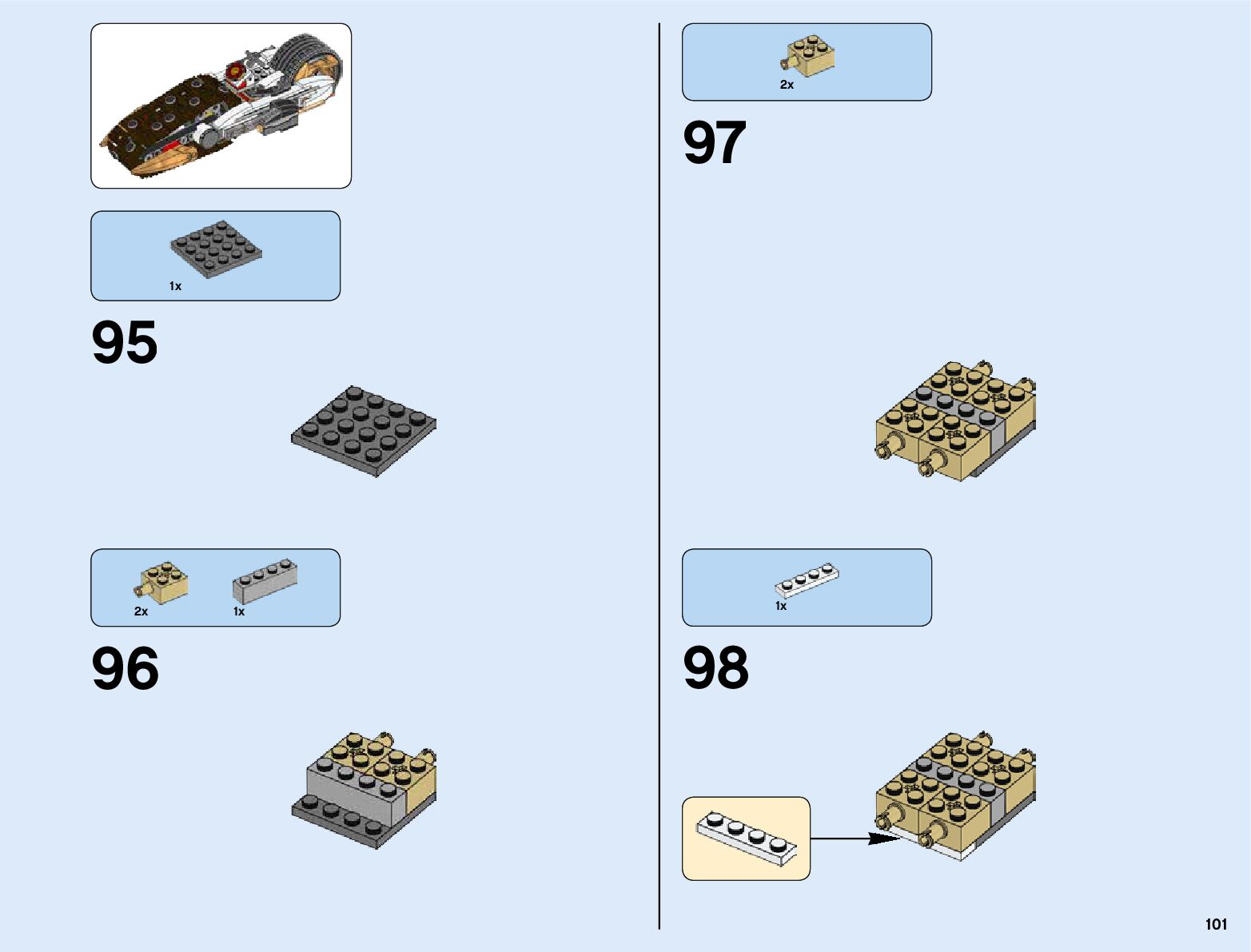 1x

95

2x 1x

96

2x

97

1x

98

101