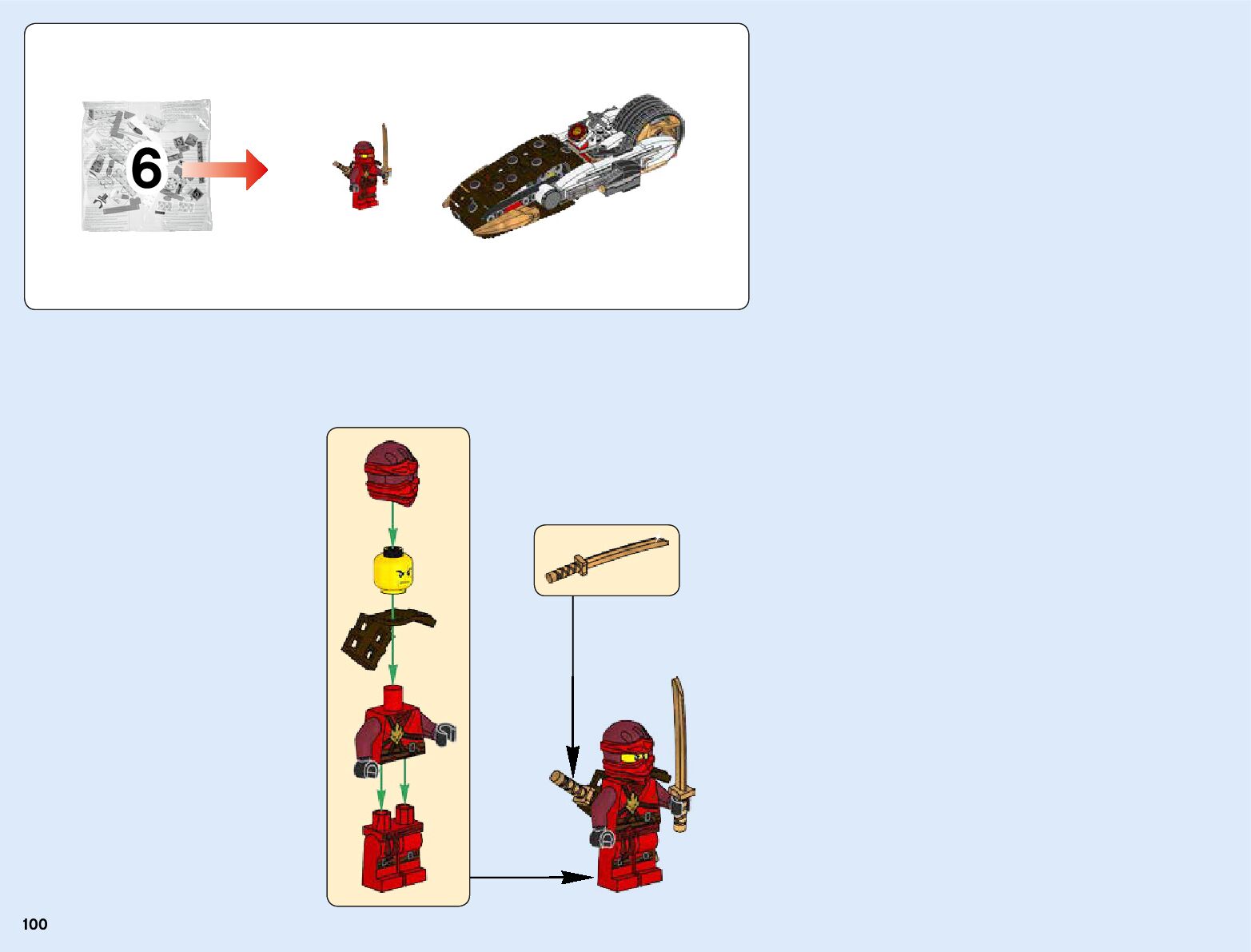 6

100