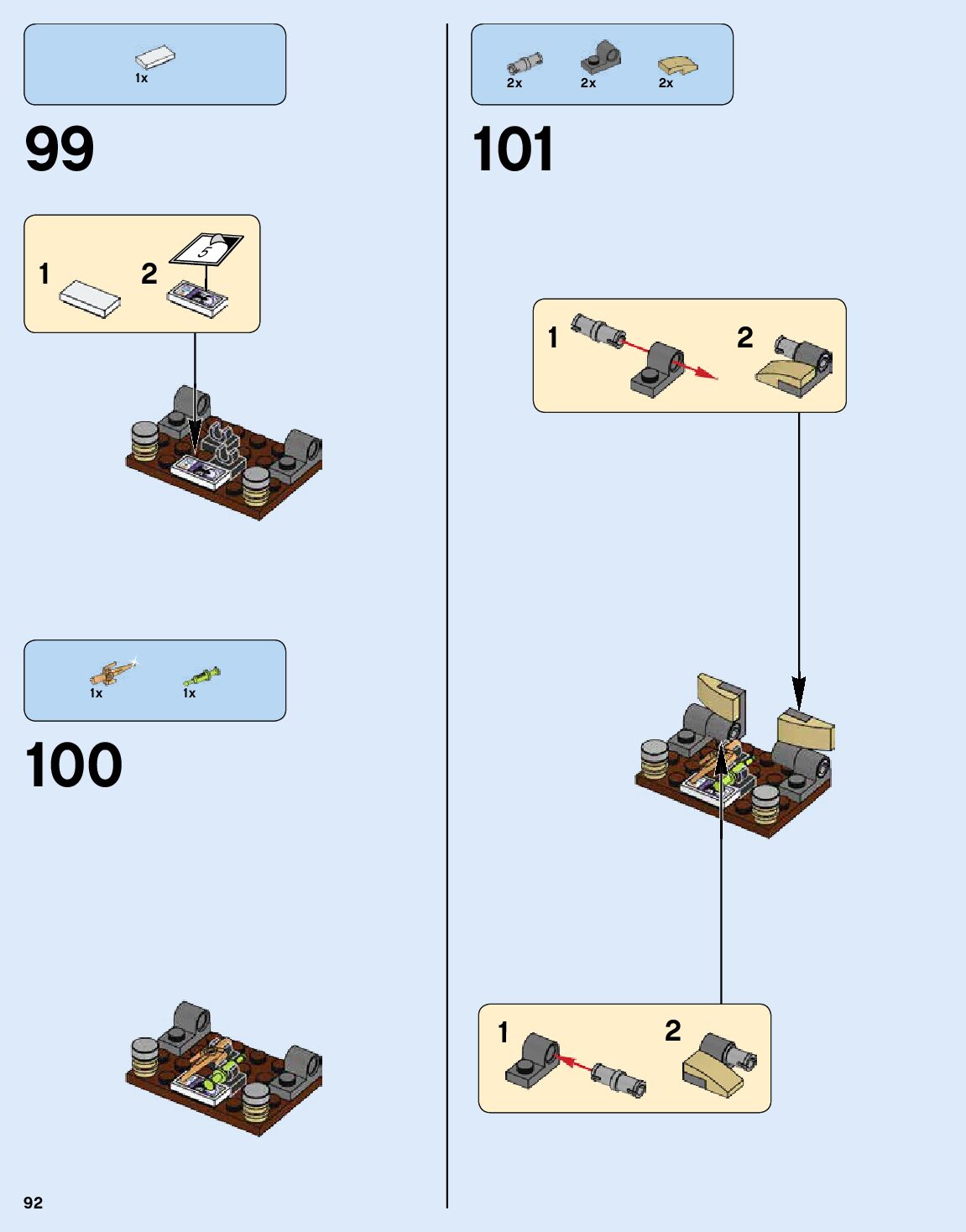 1x

99

1

2

5

1x

1x

100

92

2x

2x

2x

101

1

2

1

2