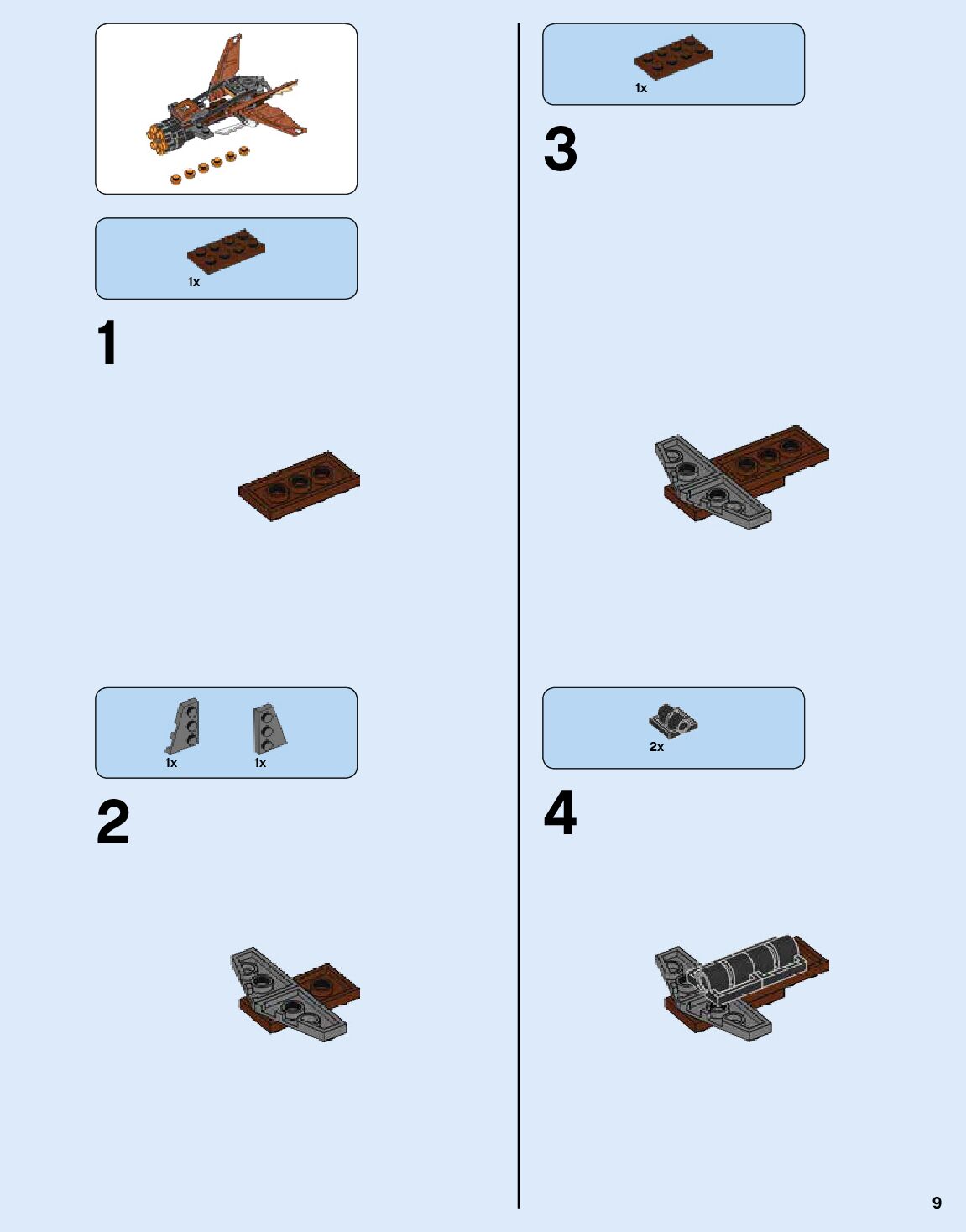 1x

1

1x 1x

2

1x

3

2x

4

9