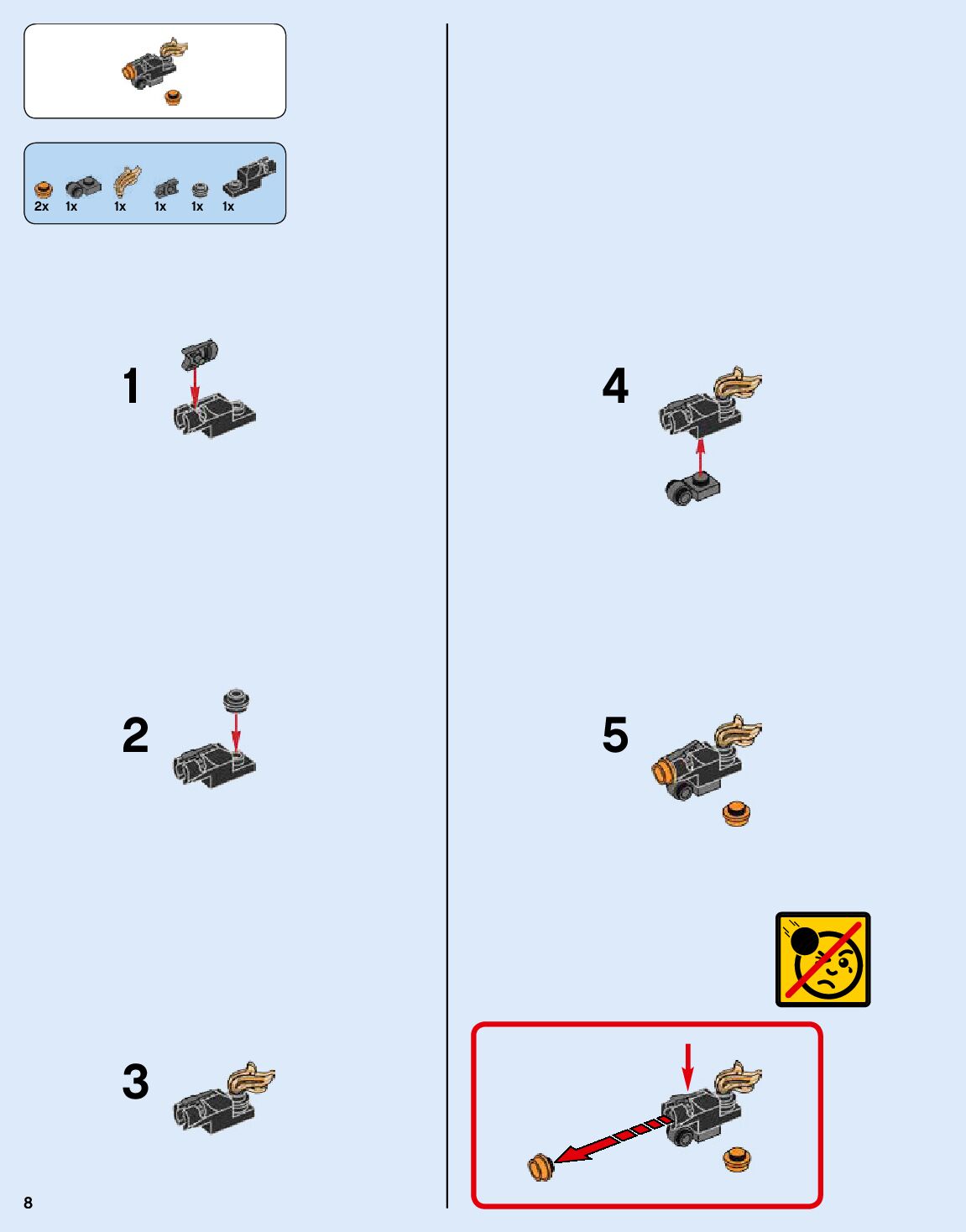 2x 1x 1x 1x 1x 1x

1

2

3

4

5

8