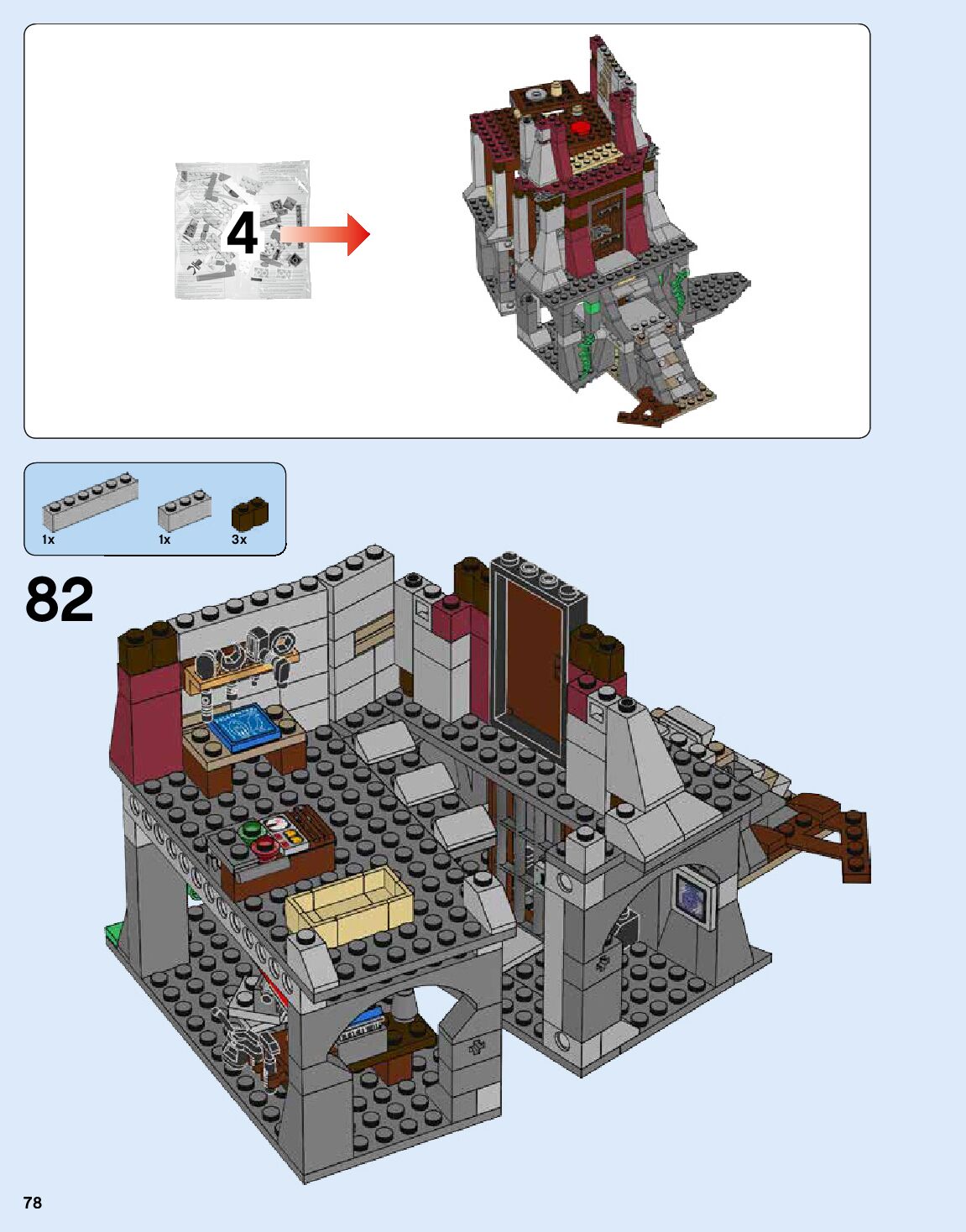 4

1x
1x
3x

82

78